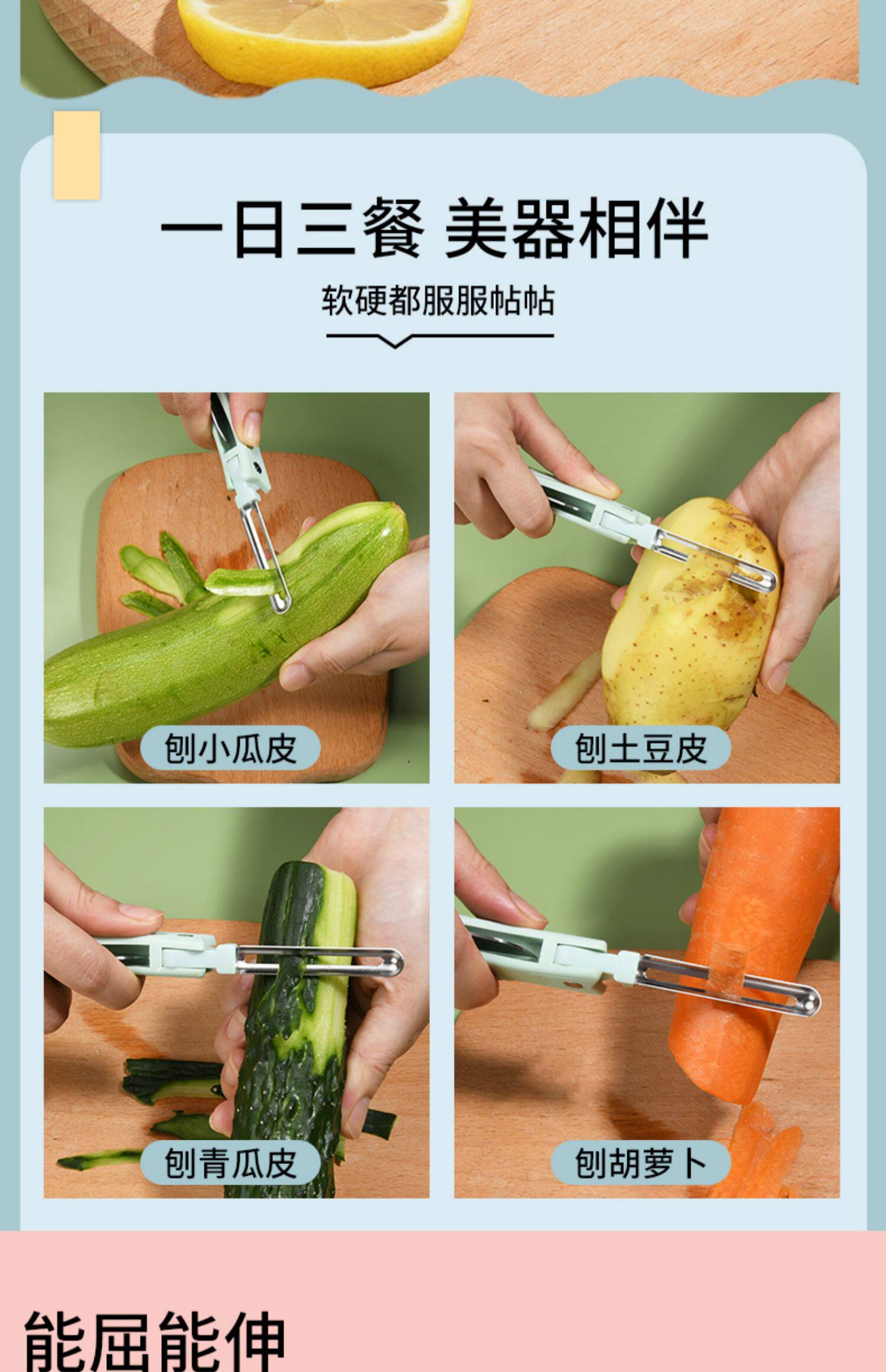 一日三餐 美器相伴

软硬都服服帖帖

刨小瓜皮

刨土豆皮

刨青瓜皮

刨胡萝卜

能屈能伸