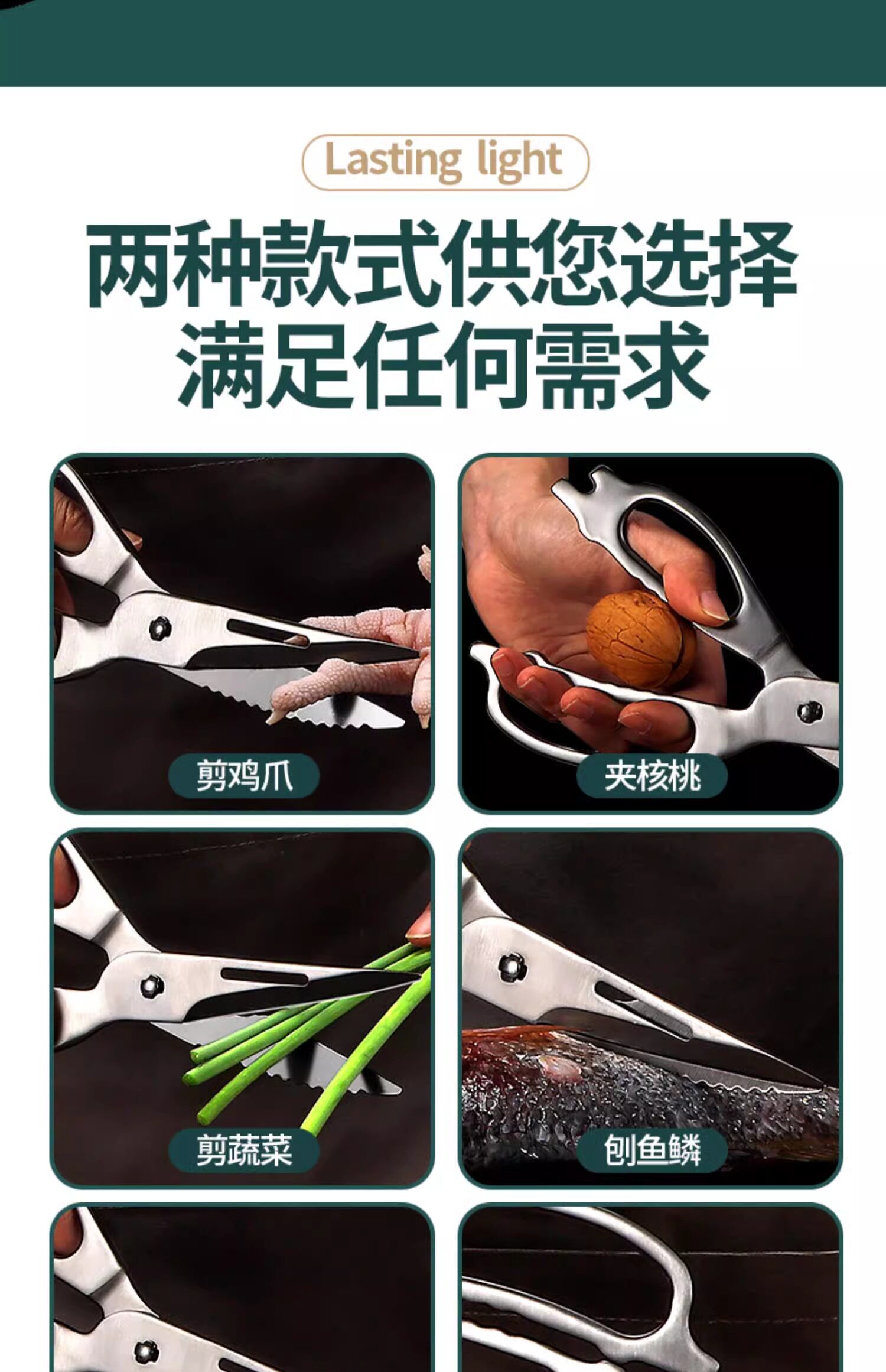 Lasting light

两种款式供您选择
满足任何需求

剪鸡爪

夹核桃

剪蔬菜

刨鱼鳞