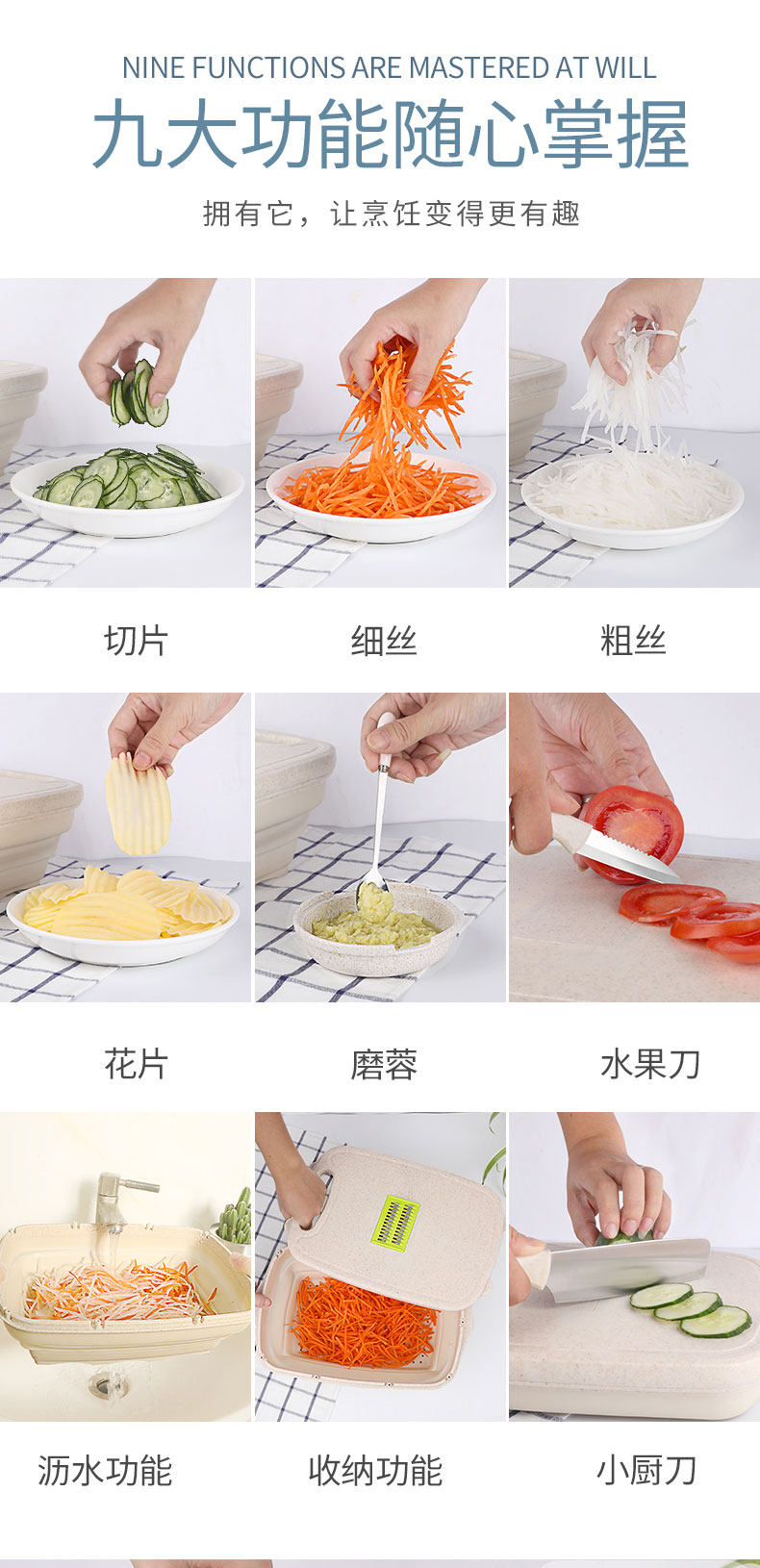 NINE FUNCTIONS ARE MASTERED AT WILL

九大功能随心掌握

拥有它，让烹饪变得更有趣

切片

细丝

粗丝

花片

磨蓉

水果刀

沥水功能

收纳功能

小厨刀