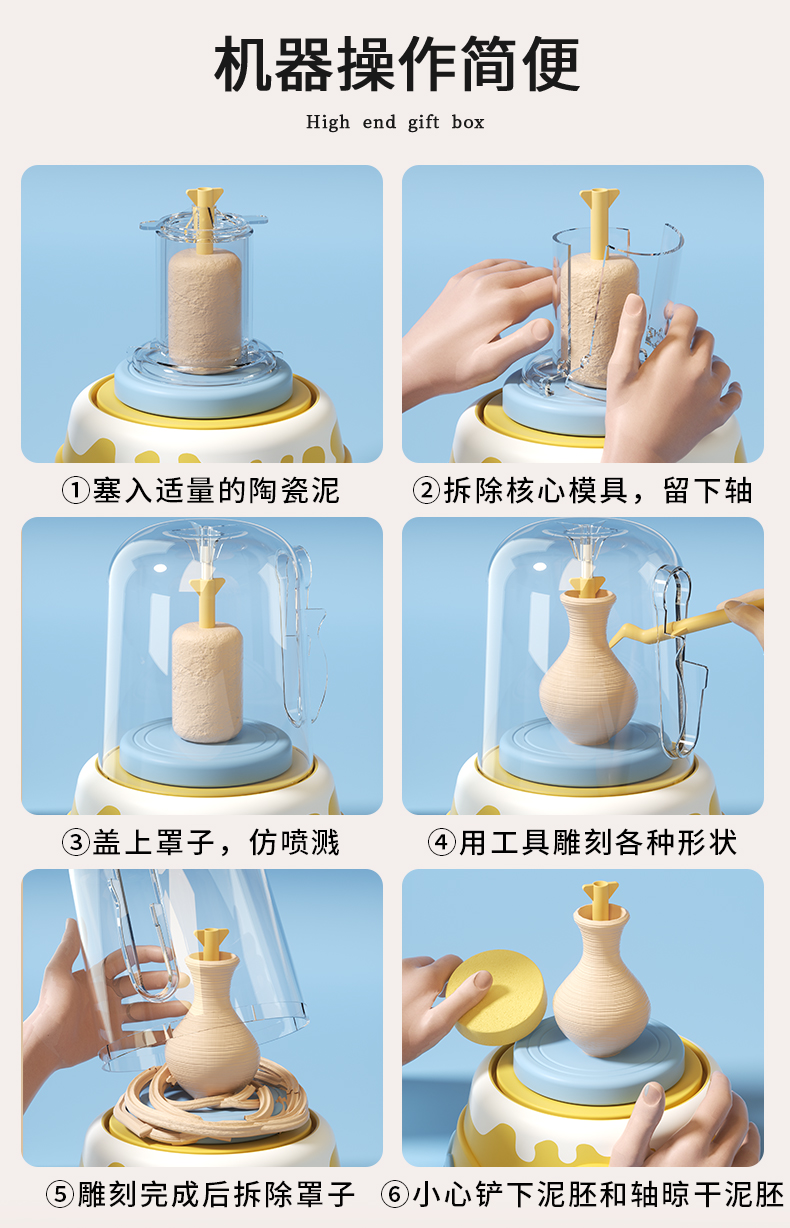 机器操作简便

High end gift box

①塞入适量的陶瓷泥

②拆除核心模具，留下轴

③盖上罩子，仿喷溅

④用工具雕刻各种形状

⑤雕刻完成后拆除罩子

⑥小心铲下泥胚和轴晾干泥胚