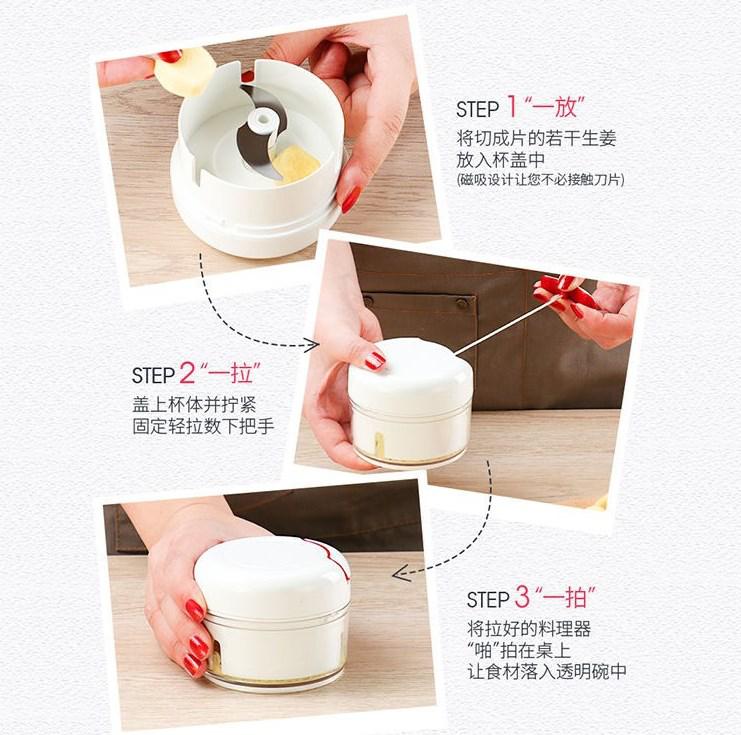 STEP 1 “一放”
将切成片的若干生姜
放入杯盖中
(磁吸设计让您不必接触刀片)

STEP 2 “一拉”
盖上杯体并拧紧
固定轻拉数下把手

STEP 3 “一拍”
将拉好的料理器
“啪”拍在桌上
让食材落入透明碗中