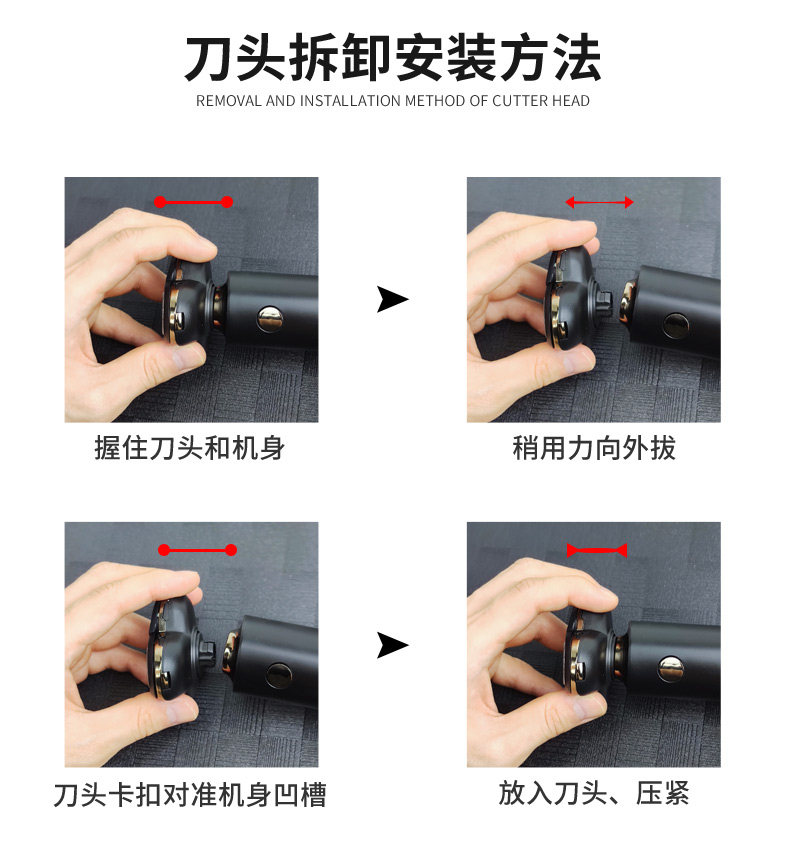 刀头拆卸安装方法
REMOVAL AND INSTALLATION METHOD OF CUTTER HEAD

握住刀头和机身

稍用力向外拔

刀头卡扣对准机身凹槽

放入刀头、压紧