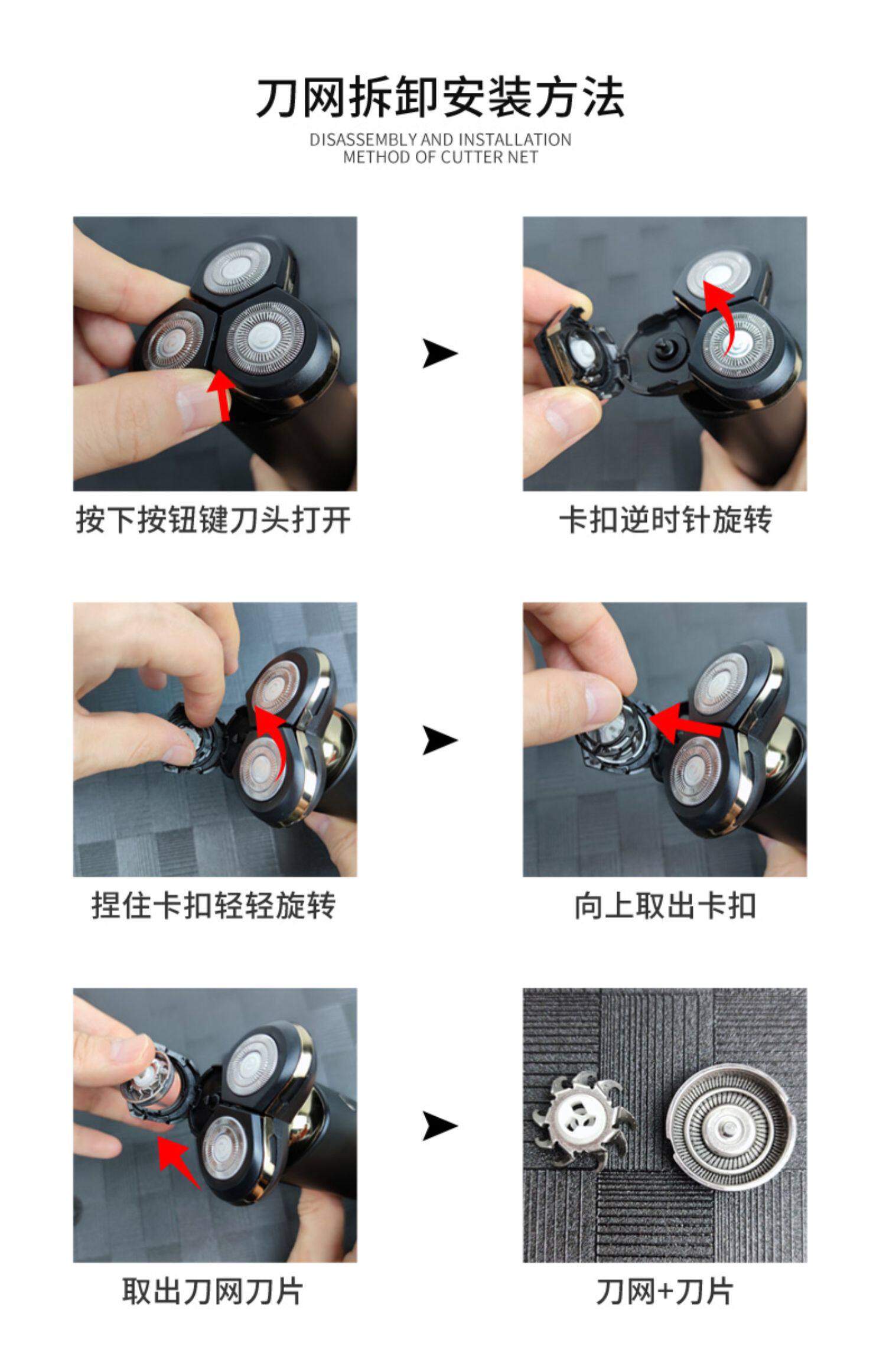 刀网拆卸安装方法

DISASSEMBLY AND INSTALLATION
METHOD OF CUTTER NET

按下按钮键刀头打开

卡扣逆时针旋转

捏住卡扣轻轻旋转

向上取出卡扣

取出刀网刀片

刀网+刀片