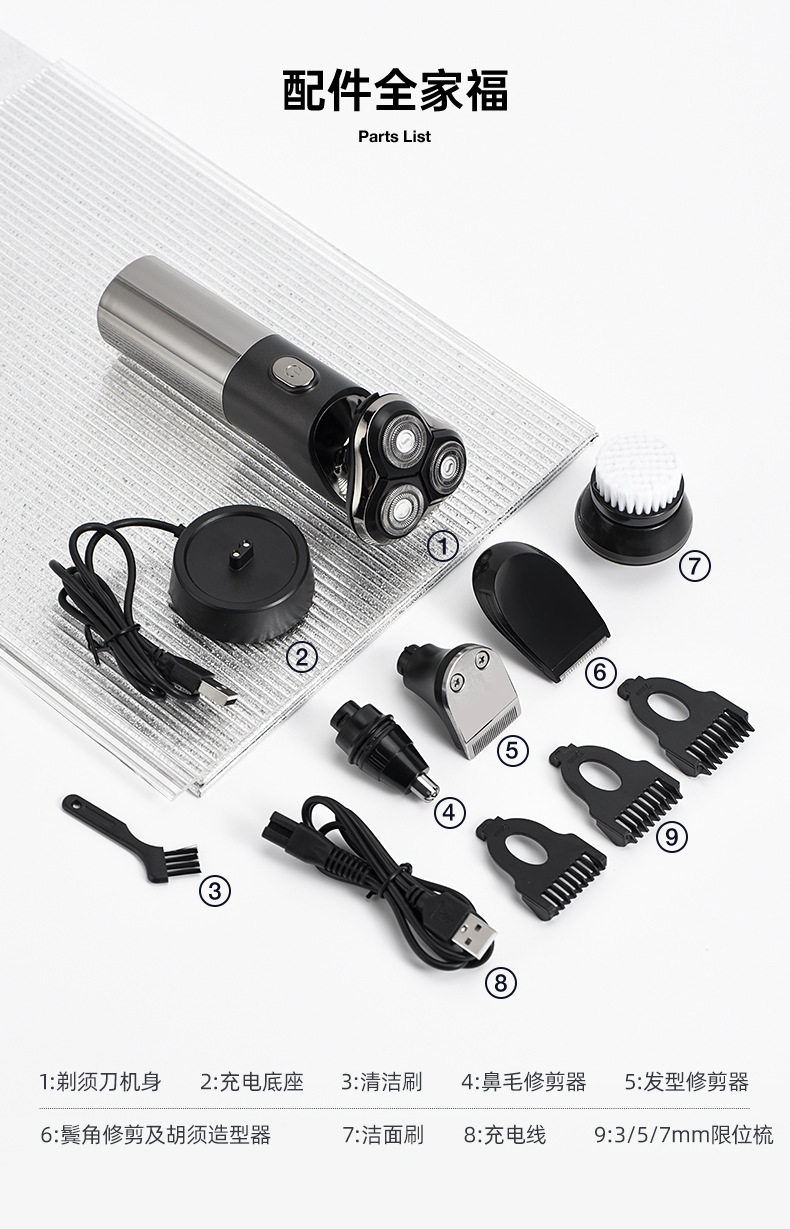 配件全家福
Parts List

①

⑦

②

⑥

⑤

④

⑨

③

⑧

1:剃须刀机身　2:充电底座　3:清洁刷　4:鼻毛修剪器　5:发型修剪器

6:鬓角修剪及胡须造型器　7:洁面刷　8:充电线　9:3/5/7mm限位梳