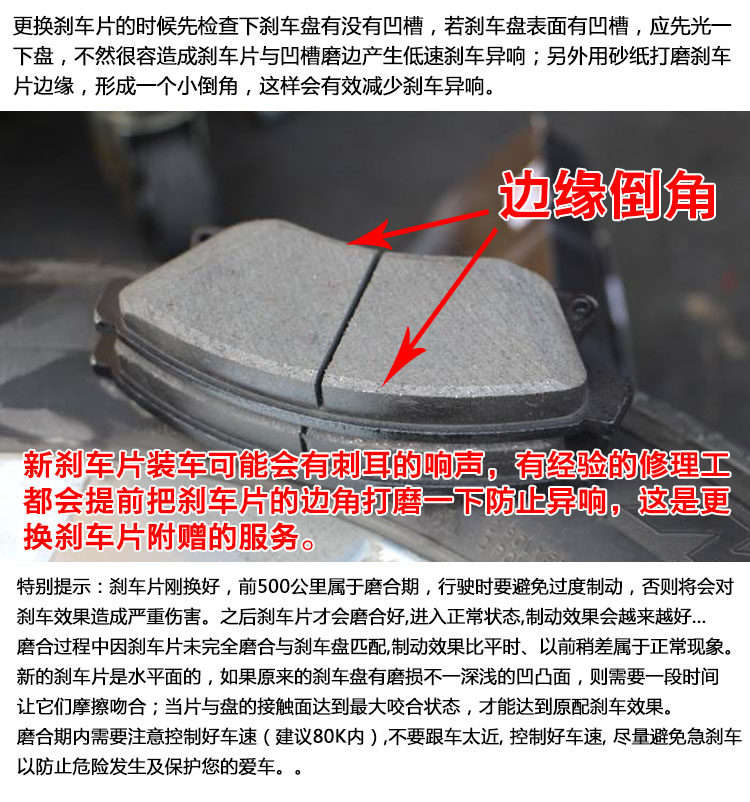 更换刹车片的时候先检查下刹车盘有没有凹槽，若刹车盘表面有凹槽，应先光一下盘，不然很容造成刹车片与凹槽磨边产生低速刹车异响；另外用砂纸打磨刹车片边缘，形成一个小倒角，这样会有效减少刹车异响。

边缘倒角

新刹车片装车可能会有刺耳的响声，有经验的修理工都会提前把刹车片的边角打磨一下防止异响，这是更换刹车片附赠的服务。

特别提示：刹车片刚换好，前500公里属于磨合期，行驶时要避免过度制动，否则将会对刹车效果造成严重伤害。之后刹车片才会磨合好,进入正常状态,制动效果会越来越好...
磨合过程中因刹车片未完全磨合与刹车盘匹配,制动效果比平时、以前稍差属于正常现象。
新的刹车片是水平面的，如果原来的刹车盘有磨损不一深浅的凹凸面，则需要一段时间让它们摩擦吻合；当片与盘的接触面达到最大咬合状态，才能达到原配刹车效果。
磨合期内需要注意控制好车速（建议80K内）,不要跟车太近, 控制好车速, 尽量避免急刹车以防止危险发生及保护您的爱车。。