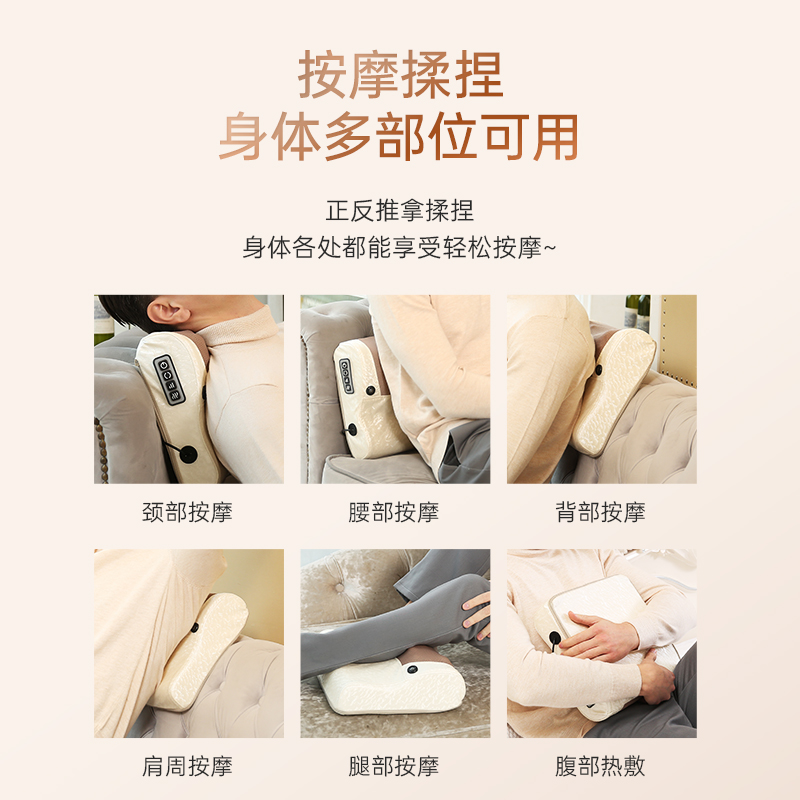 按摩揉捏
身体多部位可用

正反推拿揉捏
身体各处都能享受轻松按摩~

颈部按摩

腰部按摩

背部按摩

肩周按摩

腿部按摩

腹部热敷