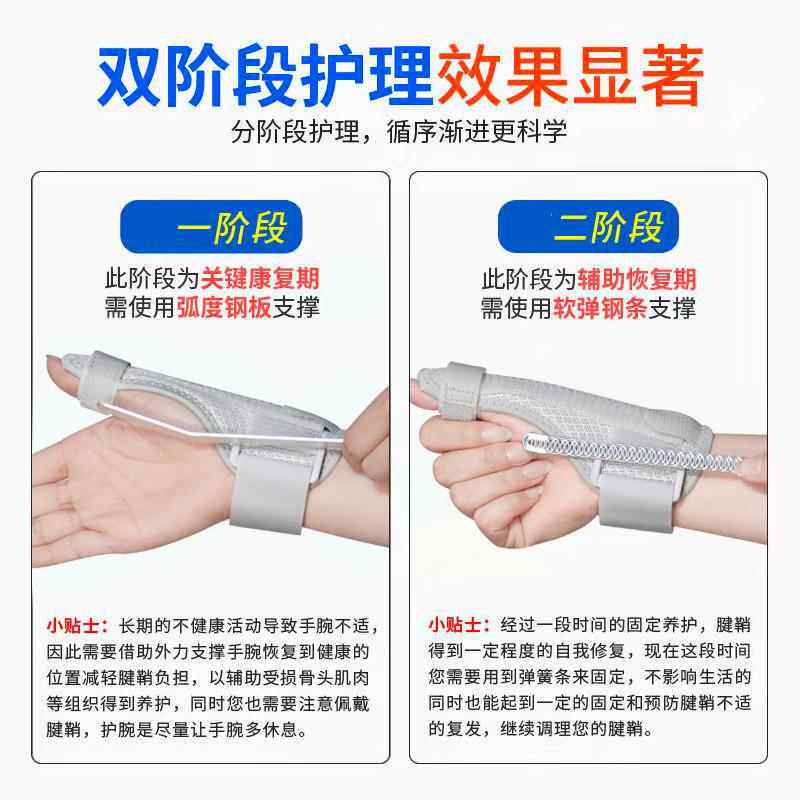 双阶段护理效果显著

分阶段护理，循序渐进更科学

一阶段

此阶段为关键康复期
需使用弧度钢板支撑

小贴士：长期的不健康活动导致手腕不适，因此需要借助外力支撑手腕恢复到健康的位置减轻腱鞘负担，以辅助受损骨头肌肉等组织得到养护，同时您也需要注意佩戴腱鞘，护腕是尽量让手腕多休息。

二阶段

此阶段为辅助恢复期
需使用软弹钢条支撑

小贴士：经过一段时间的固定养护，腱鞘得到一定程度的自我修复，现在这段时间您需要用到弹簧条来固定，不影响生活的同时也能起到一定的固定和预防腱鞘不适的复发，继续调理您的腱鞘。