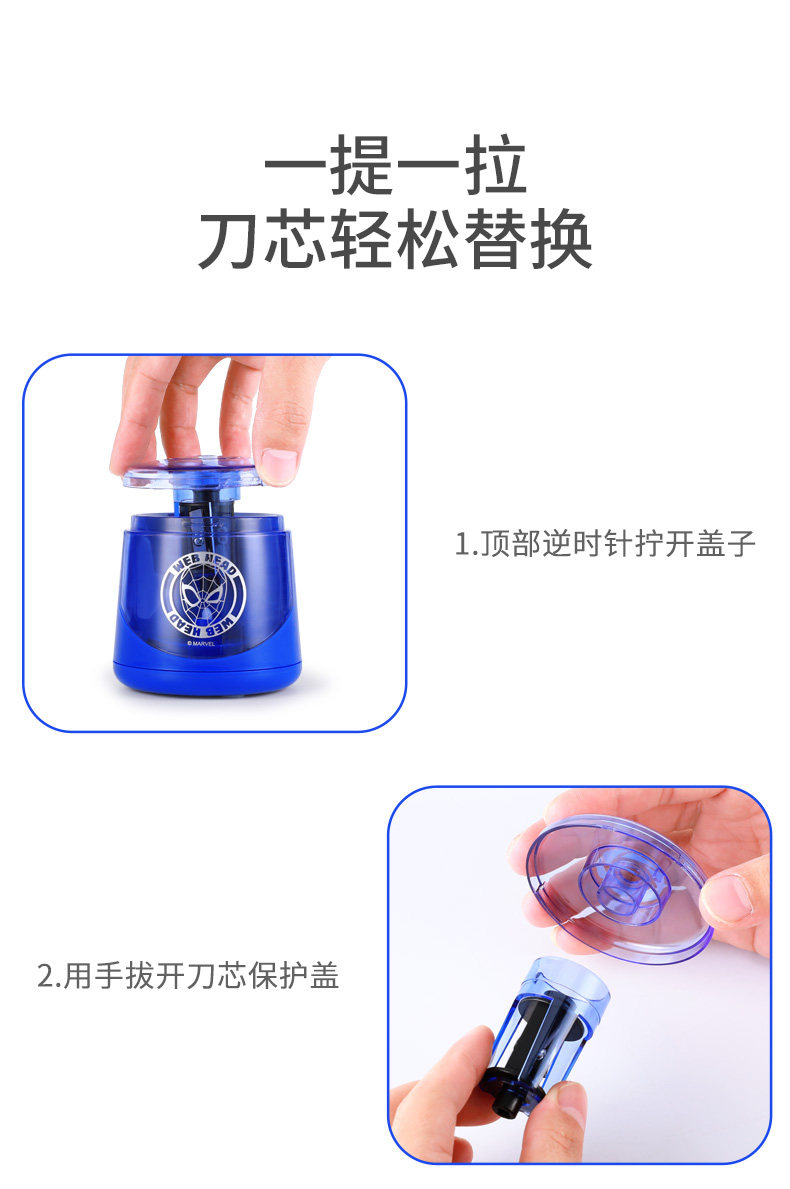 一提一拉
刀芯轻松替换

WEB HEAD
WEB HEAD
© MARVEL

1.顶部逆时针拧开盖子

2.用手拔开刀芯保护盖