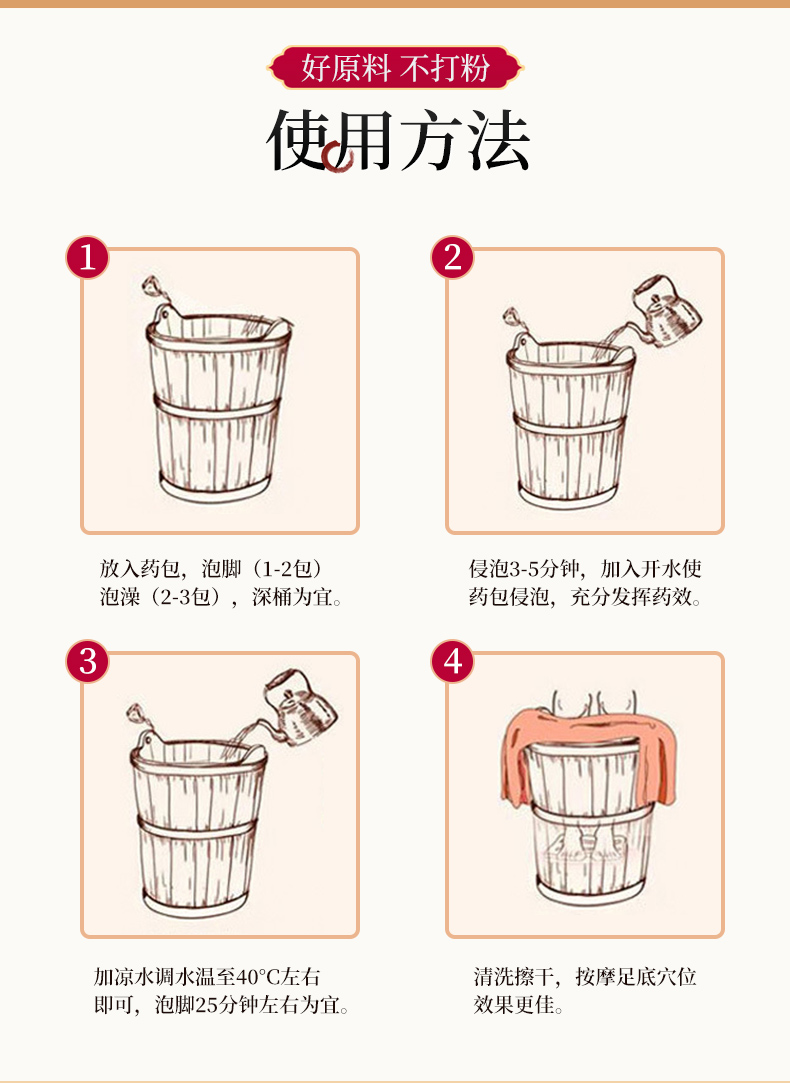 好原料 不打粉

使用方法

1

放入药包，泡脚（1-2包）泡澡（2-3包），深桶为宜。

2

侵泡3-5分钟，加入开水使药包侵泡，充分发挥药效。

3

加凉水调水温至40°C左右即可，泡脚25分钟左右为宜。

4

清洗擦干，按摩足底穴位效果更佳。