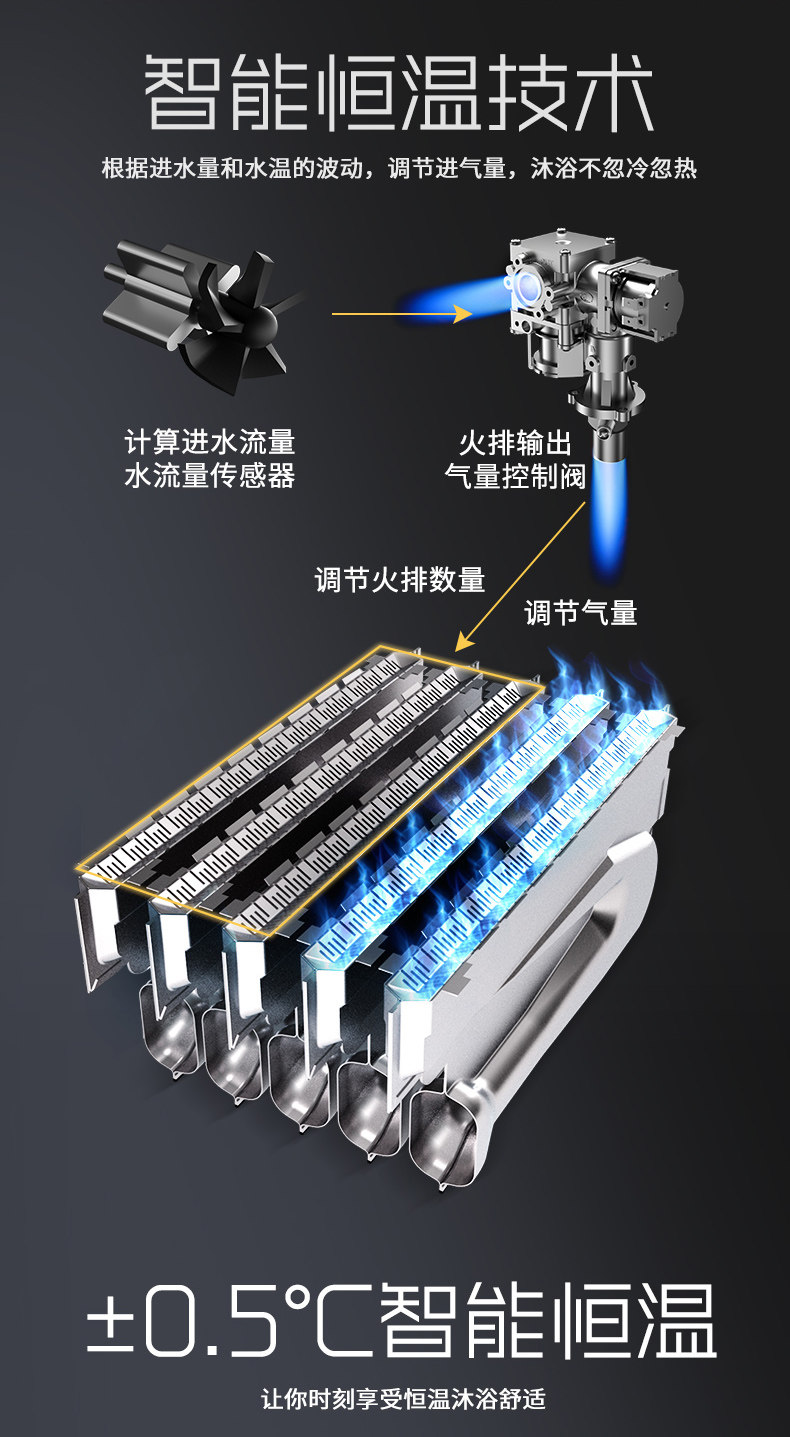 智能恒温技术

根据进水量和水温的波动，调节进气量，沐浴不忽冷忽热

计算进水流量
水流量传感器

火排输出
气量控制阀

调节火排数量

调节气量

±0.5°C智能恒温

让你时刻享受恒温沐浴舒适