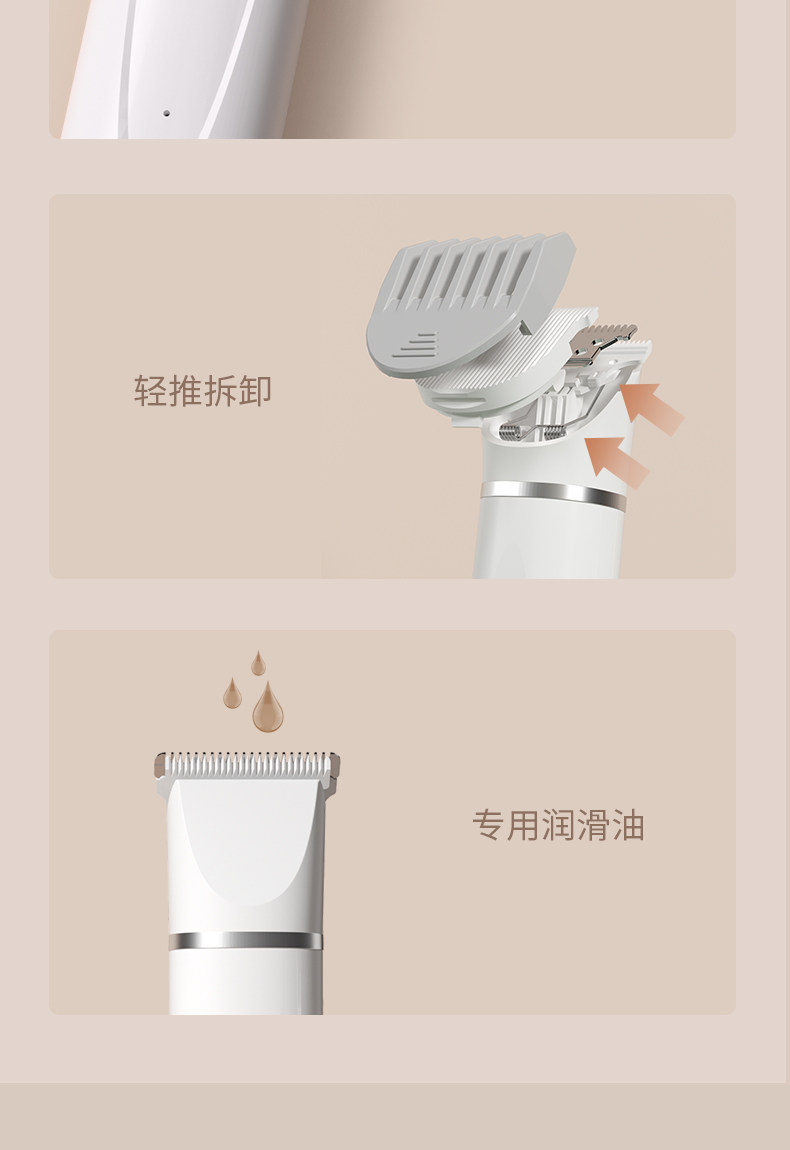 轻推拆卸

专用润滑油