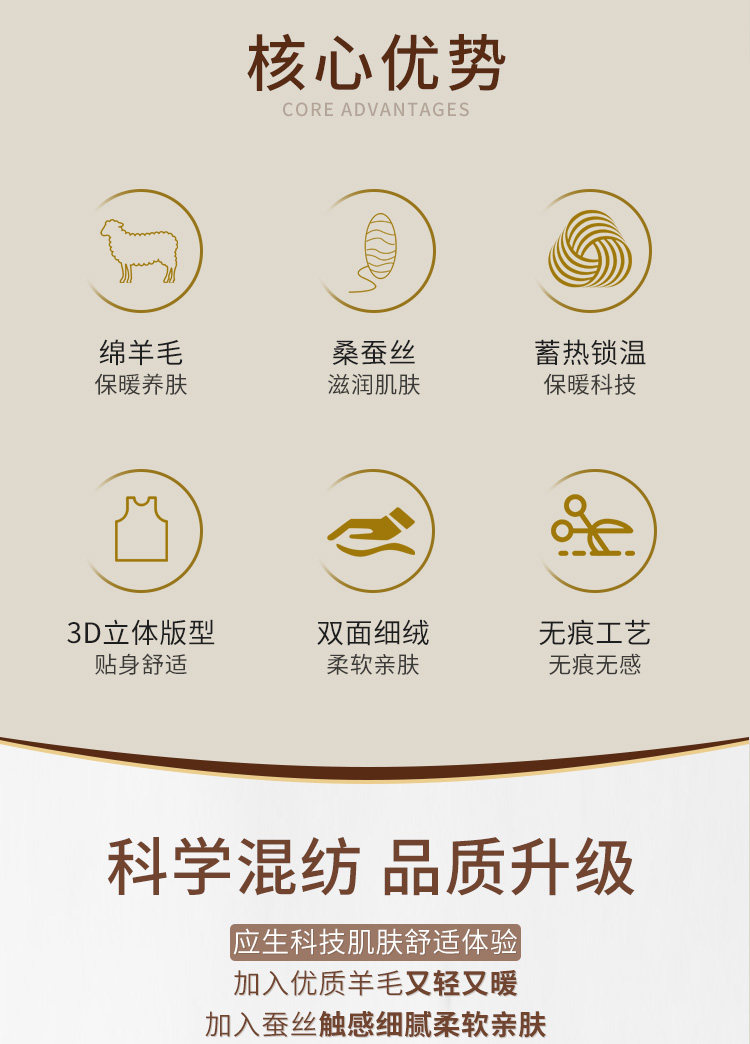 核心优势
CORE ADVANTAGES

绵羊毛
保暖养肤

桑蚕丝
滋润肌肤

蓄热锁温
保暖科技

3D立体版型
贴身舒适

双面细绒
柔软亲肤

无痕工艺
无痕无感

科学混纺 品质升级

应生科技肌肤舒适体验
加入优质羊毛又轻又暖
加入蚕丝触感细腻柔软亲肤