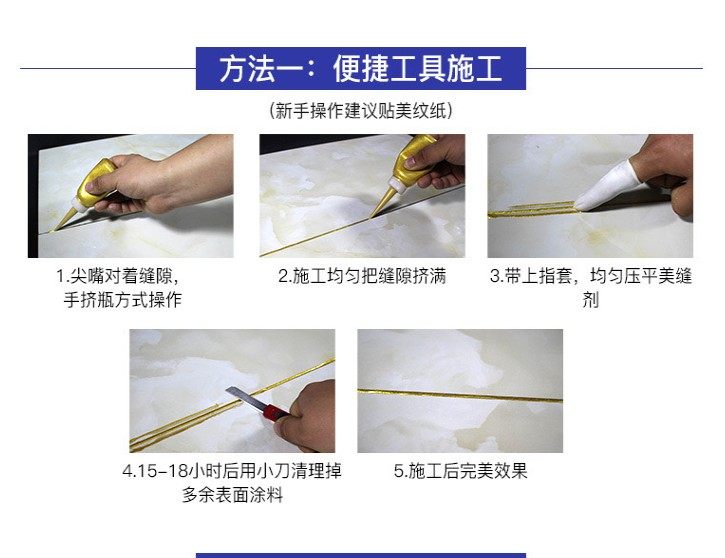 方法一：便捷工具施工

（新手操作建议贴美纹纸）

1.尖嘴对着缝隙，手挤瓶方式操作

2.施工均匀把缝隙挤满

3.带上指套，均匀压平美缝剂

4.15-18小时后用小刀清理掉多余表面涂料

5.施工后完美效果