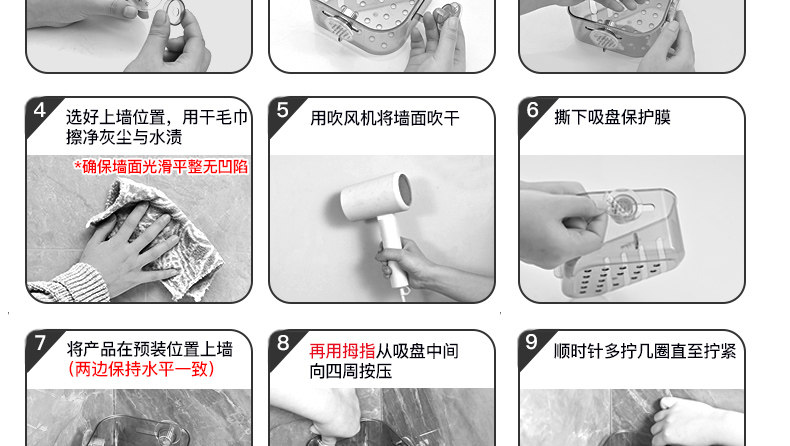 4 选好上墙位置，用干毛巾擦净灰尘与水渍

*确保墙面光滑平整无凹陷

5 用吹风机将墙面吹干

6 撕下吸盘保护膜

7 将产品在预装位置上墙（两边保持水平一致）

8 再用拇指从吸盘中间向四周按压

9 顺时针多拧几圈直至拧紧