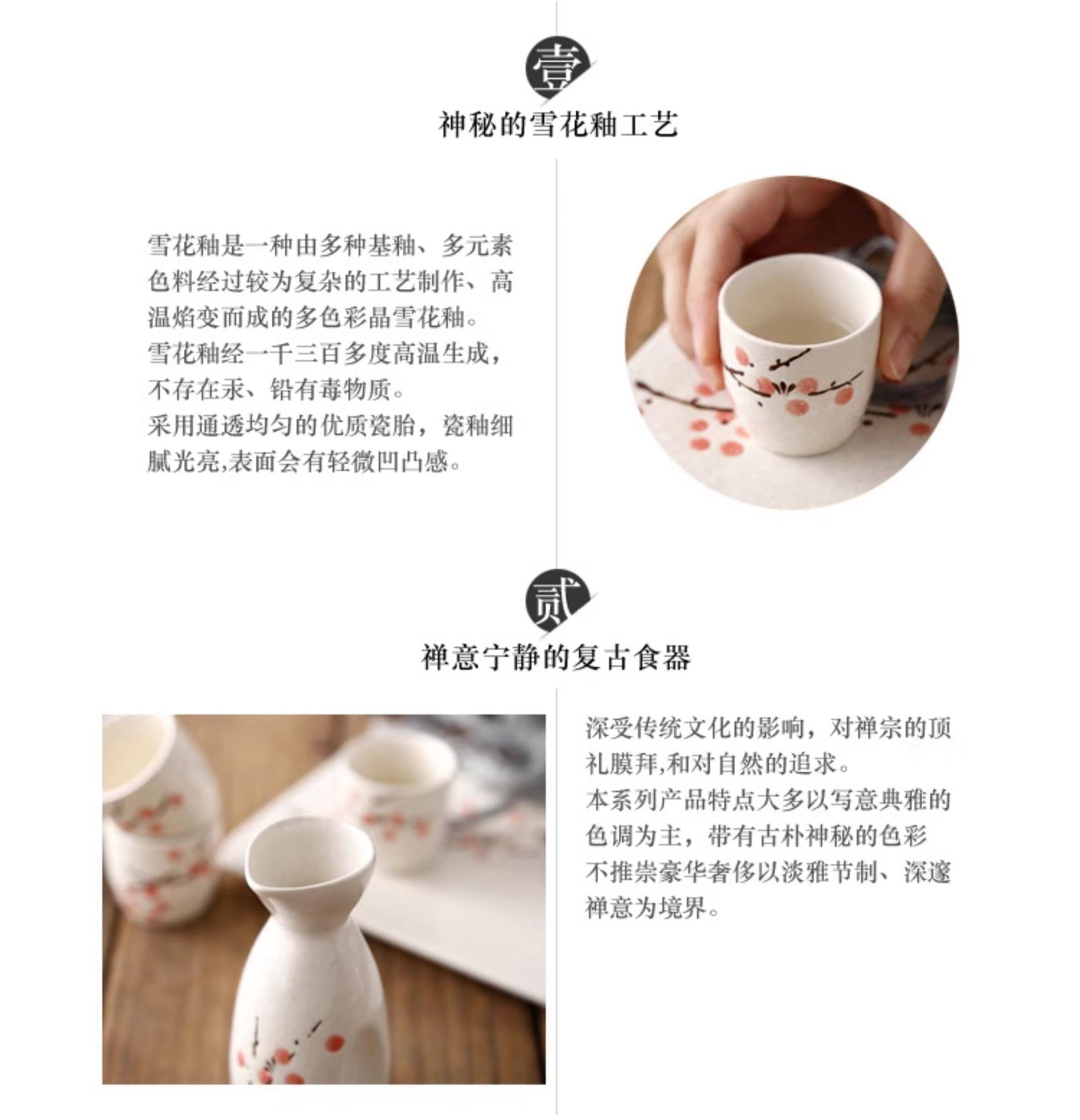 壹

神秘的雪花釉工艺

雪花釉是一种由多种基釉、多元素色料经过较为复杂的工艺制作、高温焰变而成的多色彩晶雪花釉。
雪花釉经一千三百多度高温生成，不存在汞、铅有毒物质。
采用通透均匀的优质瓷胎，瓷釉细腻光亮,表面会有轻微凹凸感。

贰

禅意宁静的复古食器

深受传统文化的影响，对禅宗的顶礼膜拜,和对自然的追求。
本系列产品特点大多以写意典雅的色调为主，带有古朴神秘的色彩
不推崇豪华奢侈以淡雅节制、深邃禅意为境界。