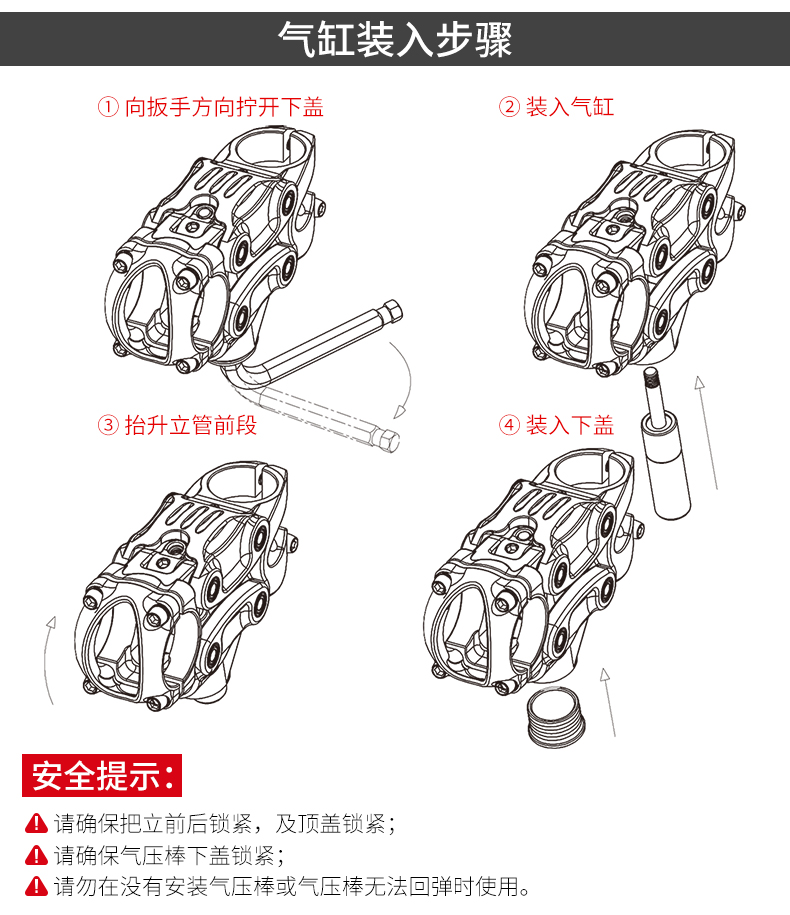 气缸装入步骤

① 向扳手方向拧开下盖

② 装入气缸

③ 抬升立管前段

④ 装入下盖

安全提示:

请确保把立前后锁紧，及顶盖锁紧；

请确保气压棒下盖锁紧；

请勿在没有安装气压棒或气压棒无法回弹时使用。