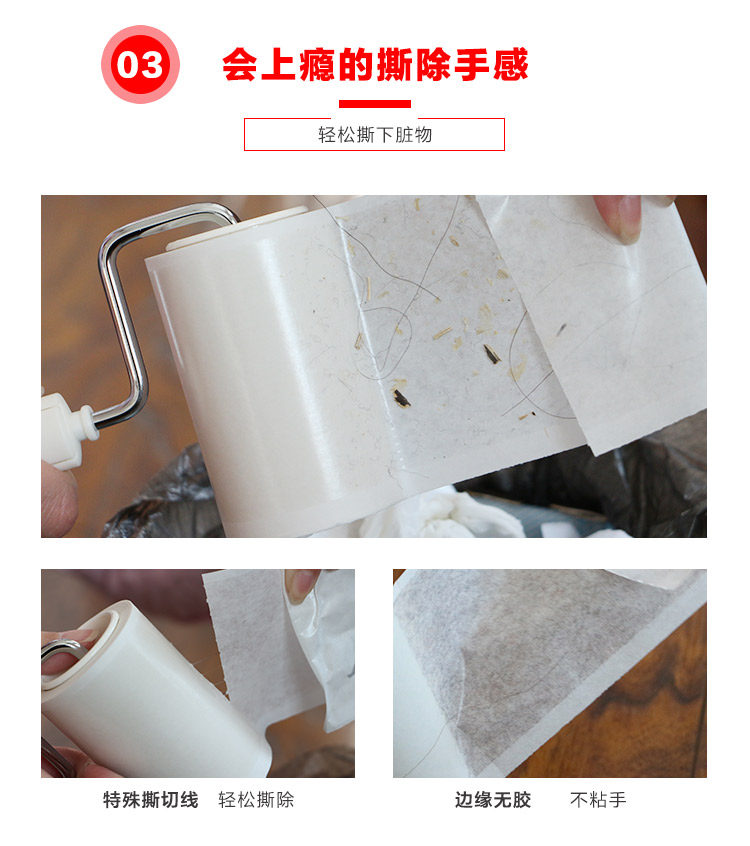 03 会上瘾的撕除手感

轻松撕下脏物

特殊撕切线 轻松撕除

边缘无胶 不粘手