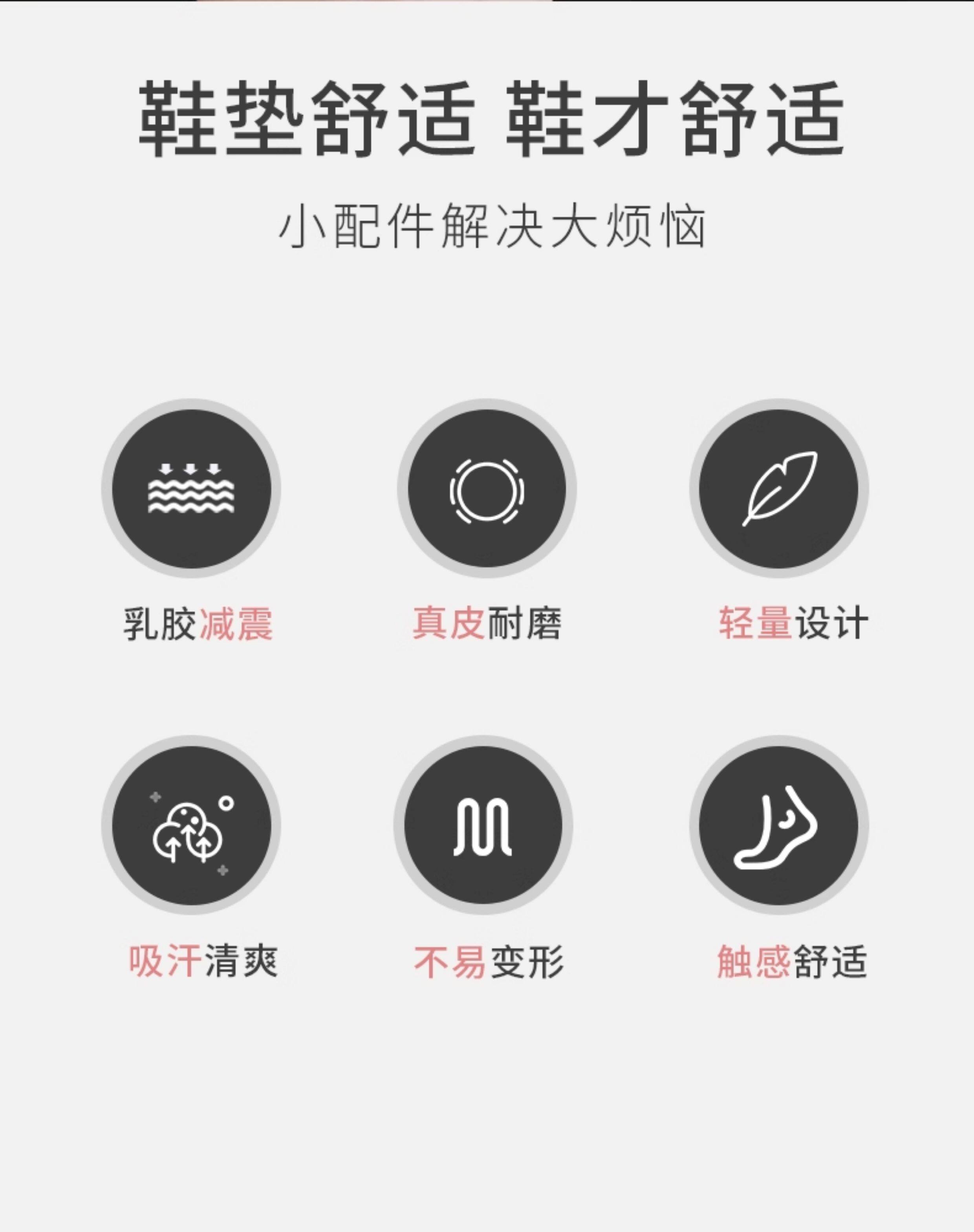 鞋垫舒适 鞋才舒适

小配件解决大烦恼

乳胶减震

真皮耐磨

轻量设计

吸汗清爽

不易变形

触感舒适