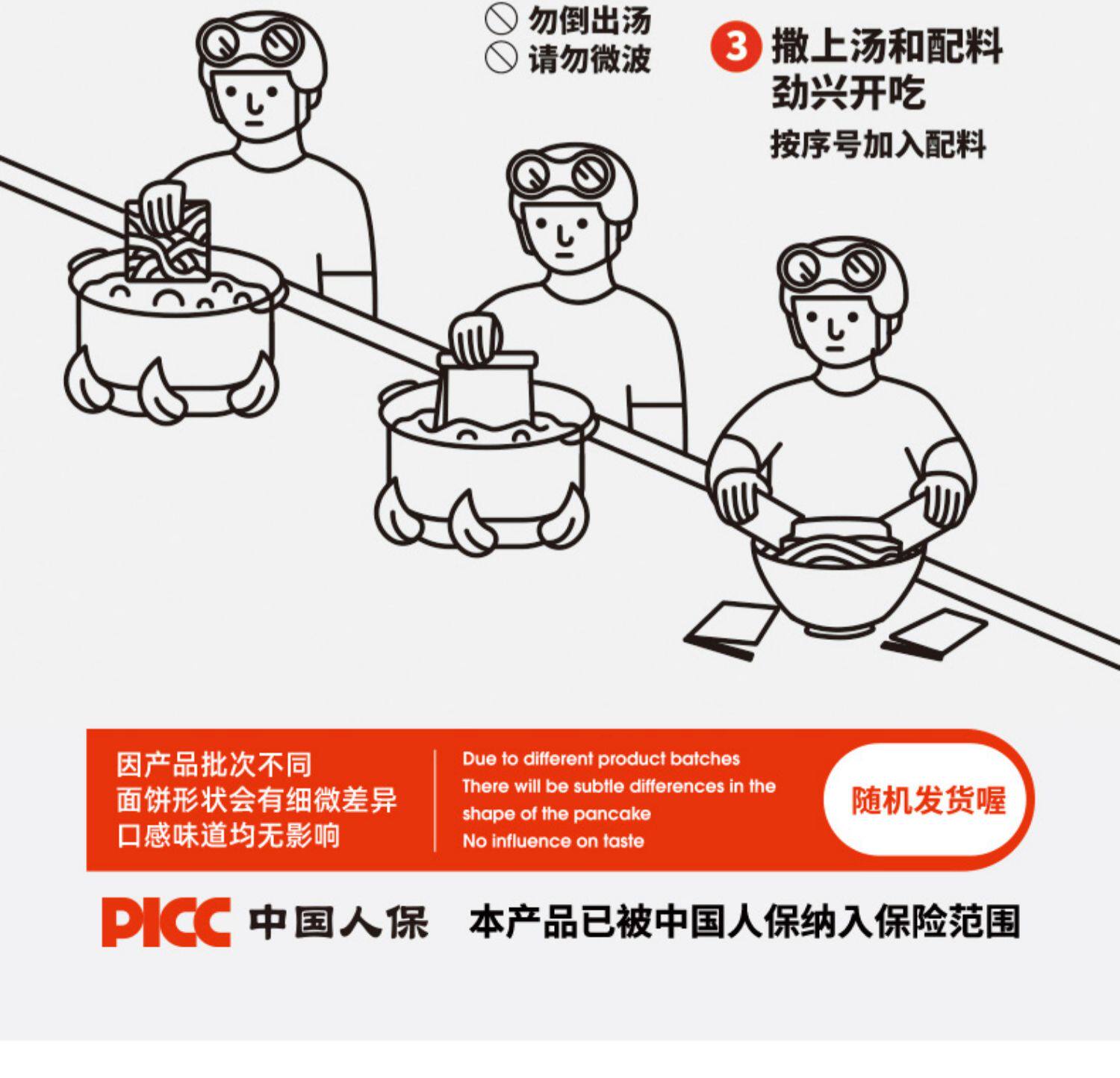 勿倒出汤
请勿微波

3 撒上汤和配料
劲兴开吃
按序号加入配料

因产品批次不同
面饼形状会有细微差异
口感味道均无影响

Due to different product batches
There will be subtle differences in the shape of the pancake
No influence on taste

随机发货喔

PICC 中国人保 本产品已被中国人保纳入保险范围