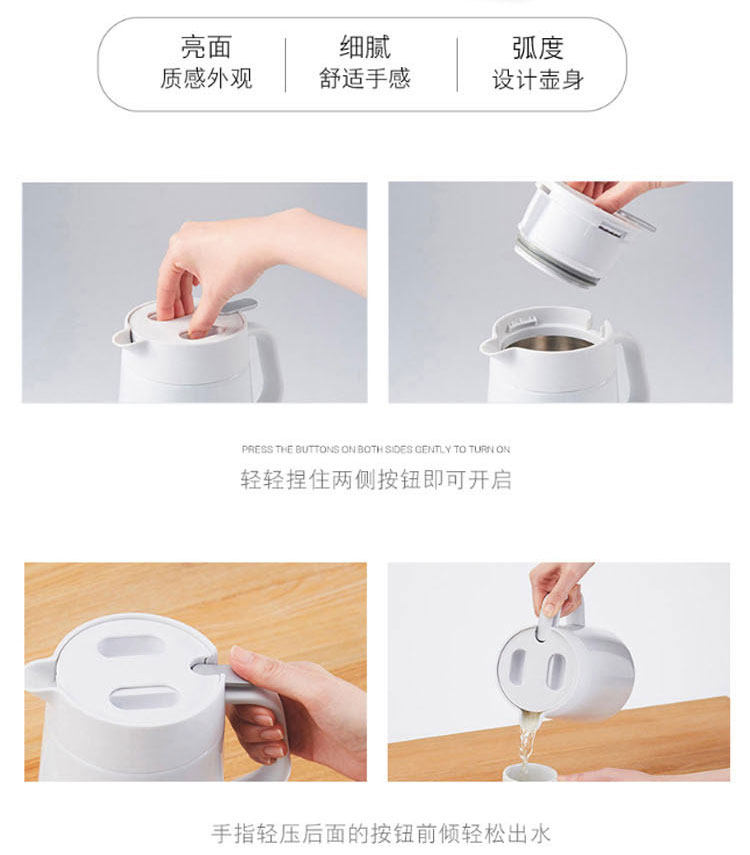 亮面
质感外观

细腻
舒适手感

弧度
设计壶身

PRESS THE BUTTONS ON BOTH SIDES GENTLY TO TURN ON
轻轻捏住两侧按钮即可开启

手指轻压后面的按钮前倾轻松出水