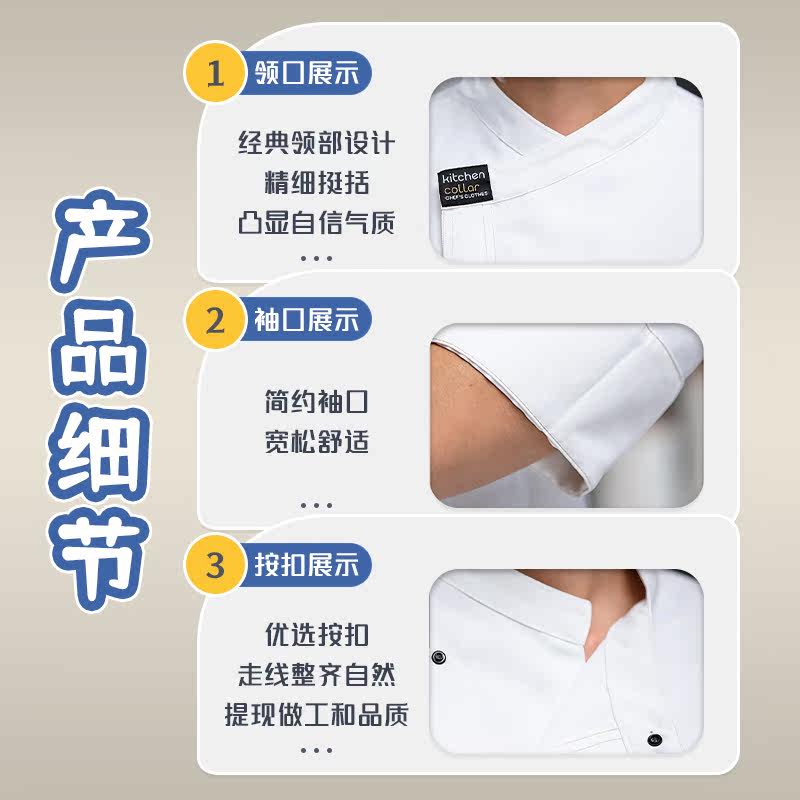 产品细节

1 领口展示

经典领部设计
精细挺括
凸显自信气质
...

kitchen collar CHEF'S CLOTHES

2 袖口展示

简约袖口
宽松舒适
...

3 按扣展示

优选按扣
走线整齐自然
提现做工和品质
...