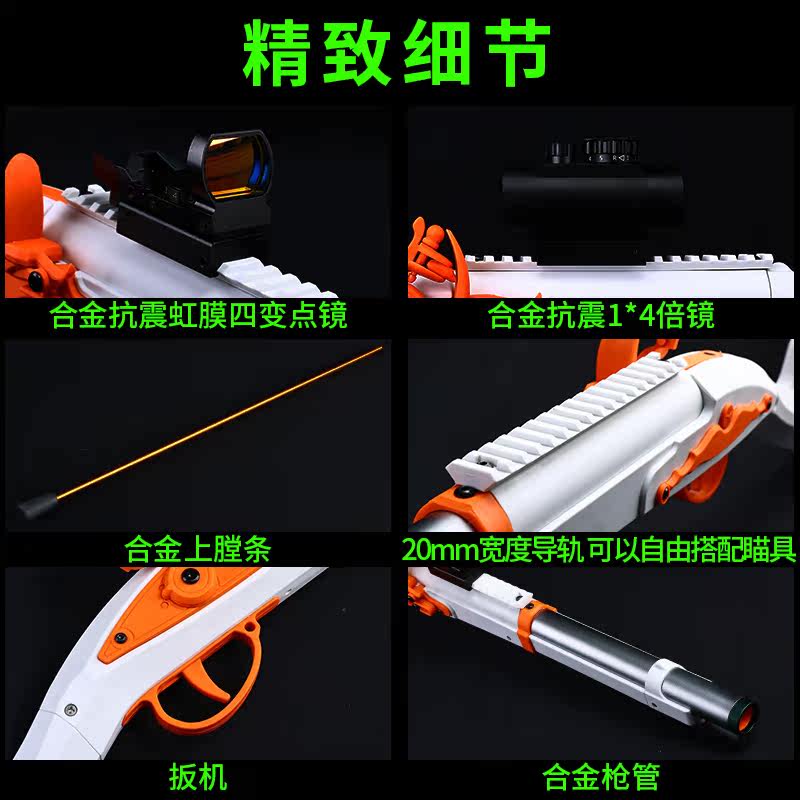 精致细节

合金抗震虹膜四变点镜

合金抗震1*4倍镜

合金上膛条

20mm宽度导轨 可以自由搭配瞄具

扳机

合金枪管