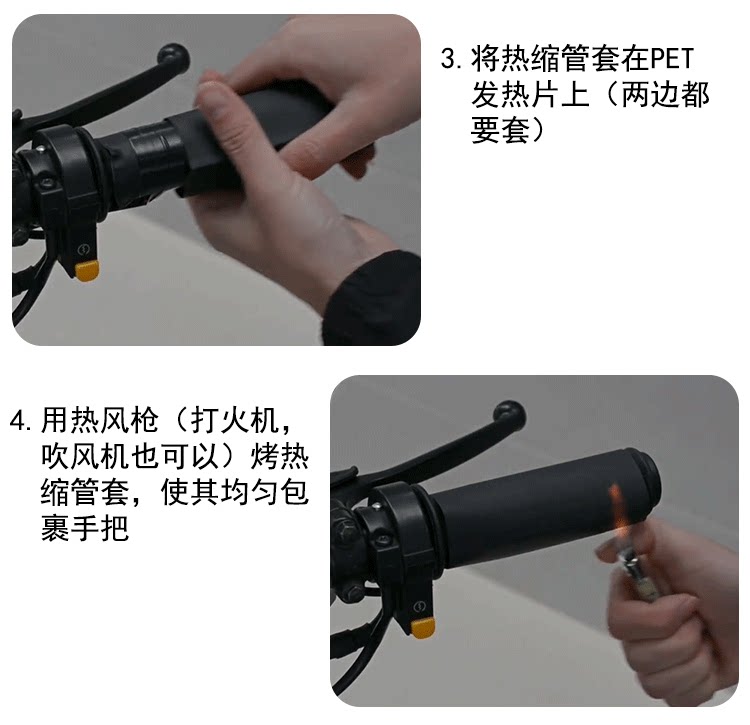 3. 将热缩管套在PET发热片上（两边都要套）

4. 用热风枪（打火机，吹风机也可以）烤热缩管套，使其均匀包裹手把