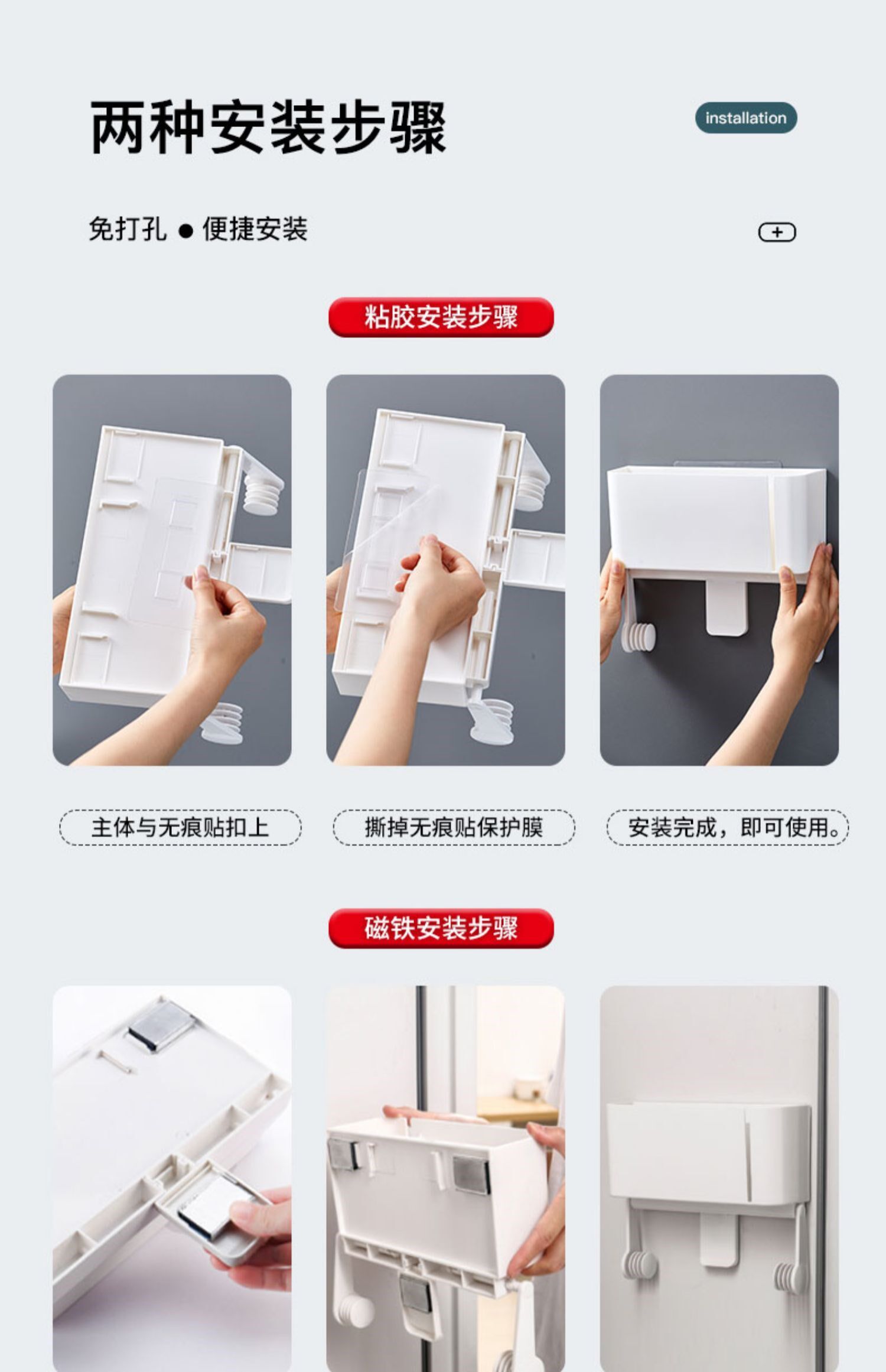 两种安装步骤

installation

免打孔 ● 便捷安装

+

粘胶安装步骤

主体与无痕贴扣上

撕掉无痕贴保护膜

安装完成，即可使用。

磁铁安装步骤