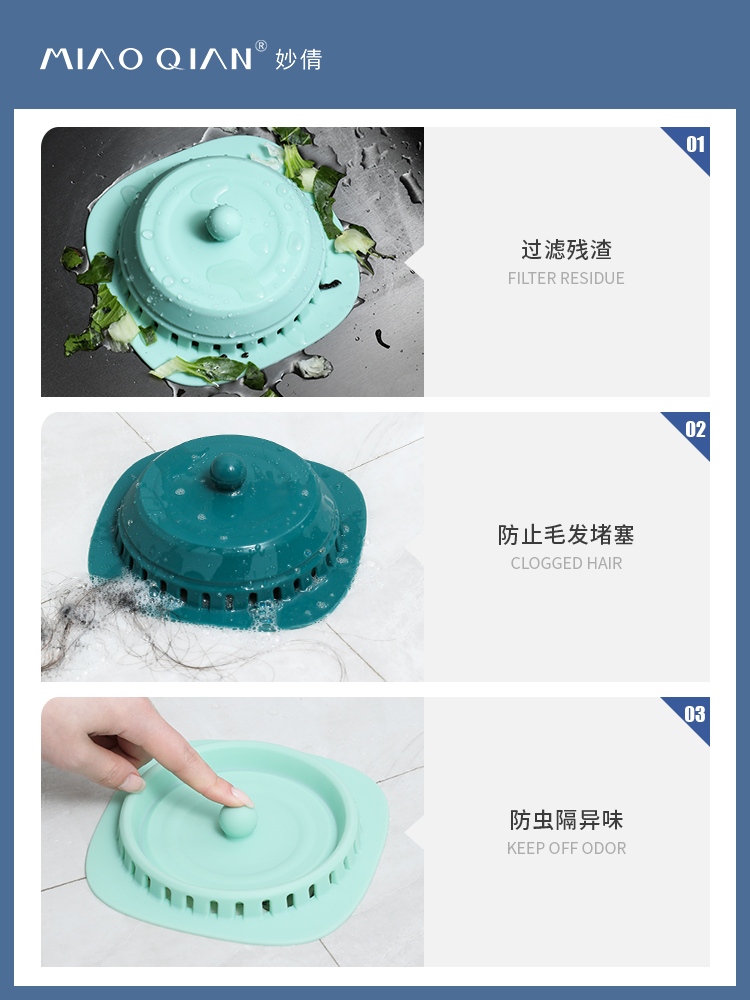 MIAO QIAN® 妙倩

01

过滤残渣

FILTER RESIDUE

02

防止毛发堵塞

CLOGGED HAIR

03

防虫隔异味

KEEP OFF ODOR