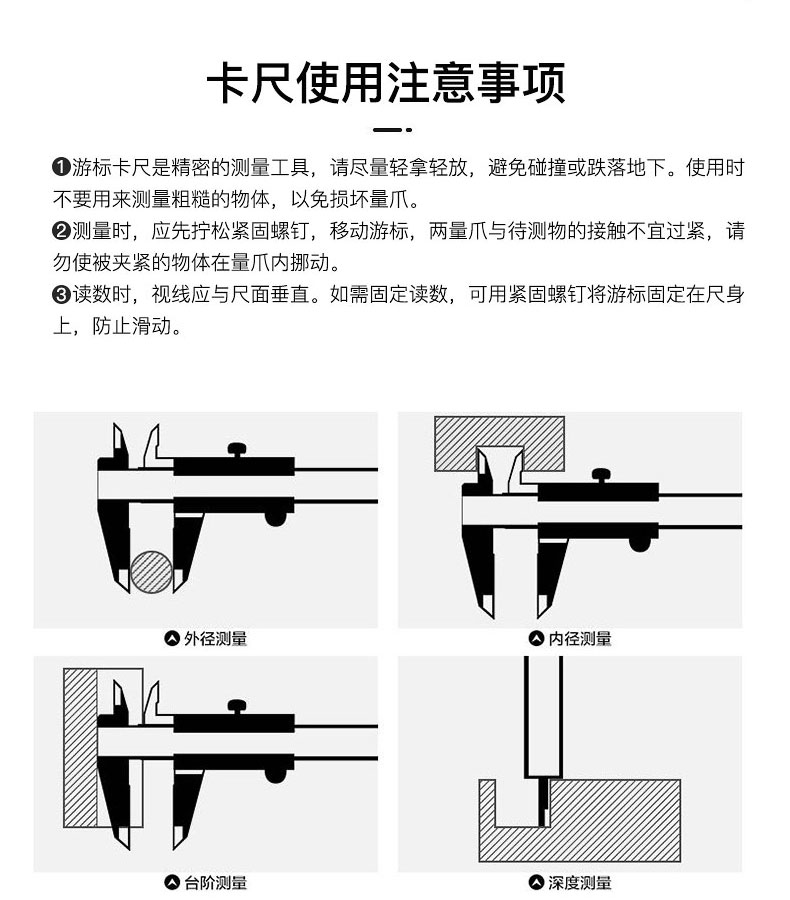 卡尺使用注意事项

❶游标卡尺是精密的测量工具，请尽量轻拿轻放，避免碰撞或跌落地下。使用时不要用来测量粗糙的物体，以免损坏量爪。
❷测量时，应先拧松紧固螺钉，移动游标，两量爪与待测物的接触不宜过紧，请勿使被夹紧的物体在量爪内挪动。
❸读数时，视线应与尺面垂直。如需固定读数，可用紧固螺钉将游标固定在尺身上，防止滑动。

外径测量

内径测量

台阶测量

深度测量