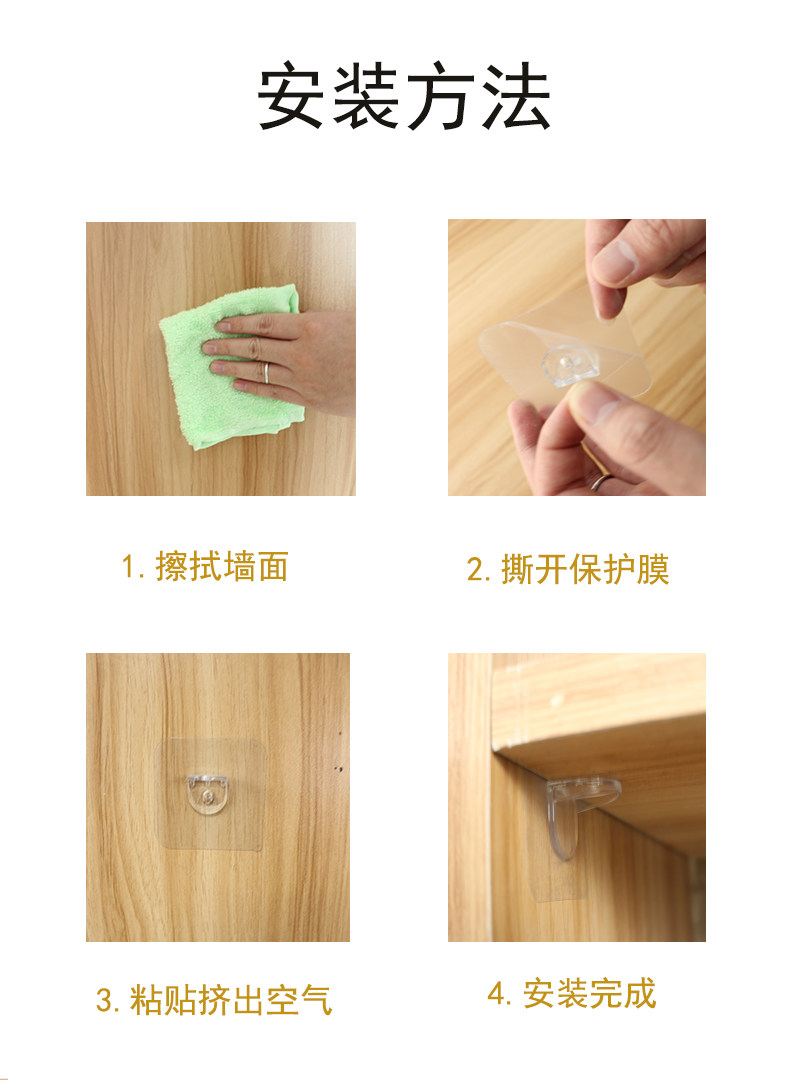 安装方法

1. 擦拭墙面

2. 撕开保护膜

3. 粘贴挤出空气

4. 安装完成