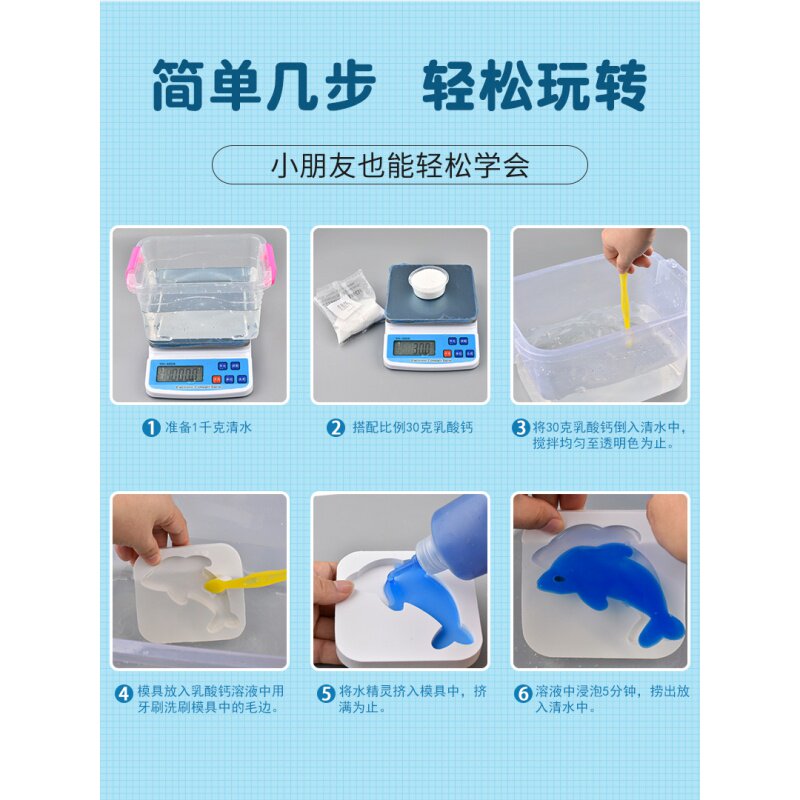 简单几步 轻松玩转

小朋友也能轻松学会

1 准备1千克清水

2 搭配比例30克乳酸钙

3 将30克乳酸钙倒入清水中，搅拌均匀至透明色为止。

4 模具放入乳酸钙溶液中用牙刷洗刷模具中的毛边。

5 将水精灵挤入模具中，挤满为止。

6 溶液中浸泡5分钟，捞出放入清水中。