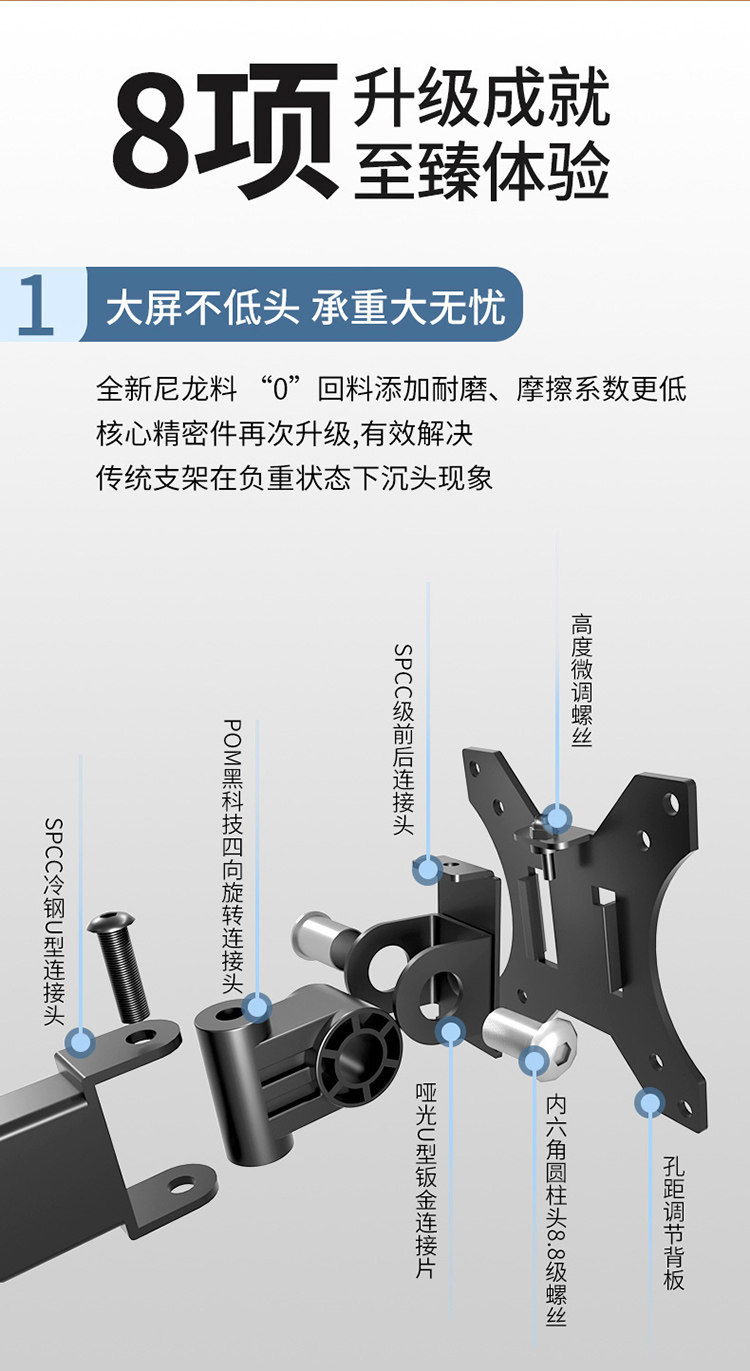 8项 升级成就
至臻体验

1 大屏不低头 承重大无忧

全新尼龙料 “0”回料添加耐磨、摩擦系数更低
核心精密件再次升级,有效解决
传统支架在负重状态下沉头现象

SPCC冷钢U型连接头

POM黑科技四向旋转连接头

SPCC级前后连接头

高度微调螺丝

哑光U型钣金连接片

内六角圆柱头8.8级螺丝

孔距调节背板