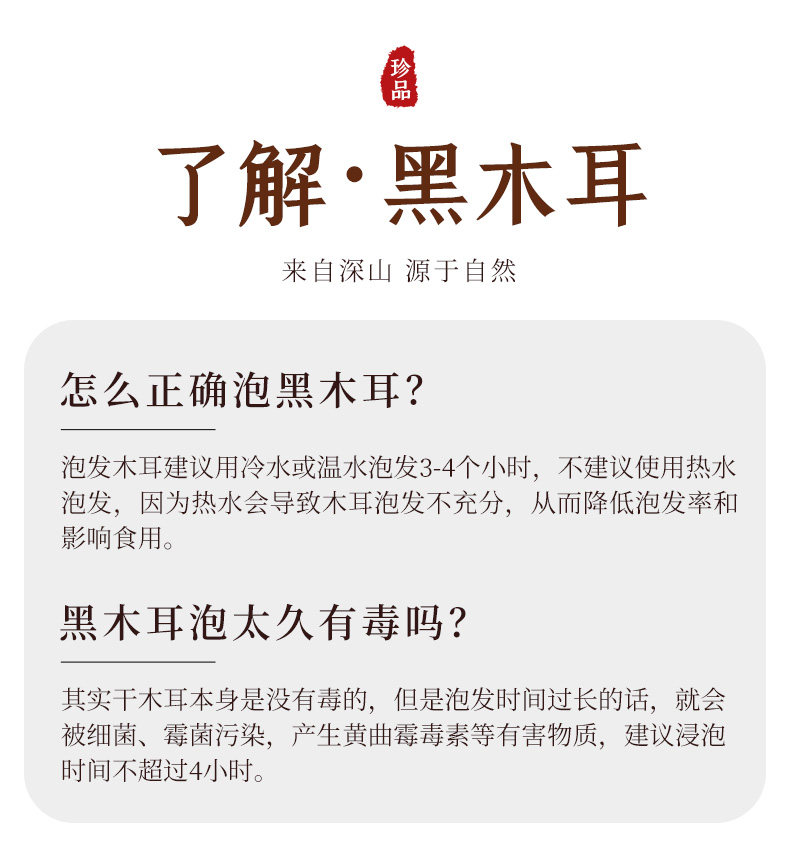 珍品

了解·黑木耳

来自深山 源于自然

怎么正确泡黑木耳?

泡发木耳建议用冷水或温水泡发3-4个小时，不建议使用热水泡发，因为热水会导致木耳泡发不充分，从而降低泡发率和影响食用。

黑木耳泡太久有毒吗?

其实干木耳本身是没有毒的，但是泡发时间过长的话，就会被细菌、霉菌污染，产生黄曲霉毒素等有害物质，建议浸泡时间不超过4小时。