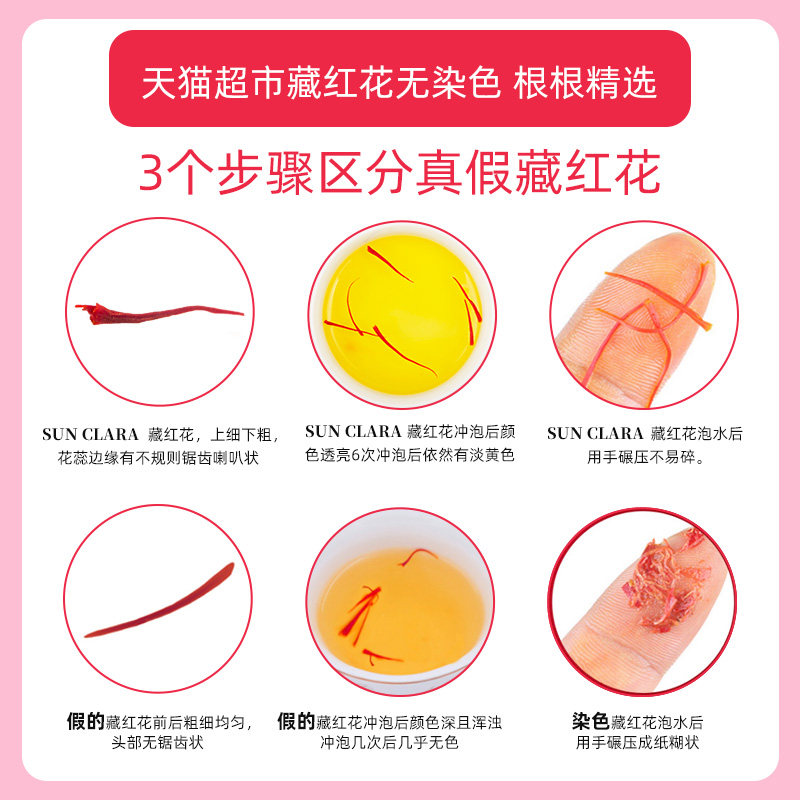 天猫超市藏红花无染色 根根精选

3个步骤区分真假藏红花

SUN CLARA 藏红花，上细下粗，花蕊边缘有不规则锯齿喇叭状

SUN CLARA 藏红花冲泡后颜色透亮6次冲泡后依然有淡黄色

SUN CLARA 藏红花泡水后用手碾压不易碎。

假的藏红花前后粗细均匀，头部无锯齿状

假的藏红花冲泡后颜色深且浑浊冲泡几次后几乎无色

染色藏红花泡水后用手碾压成纸糊状