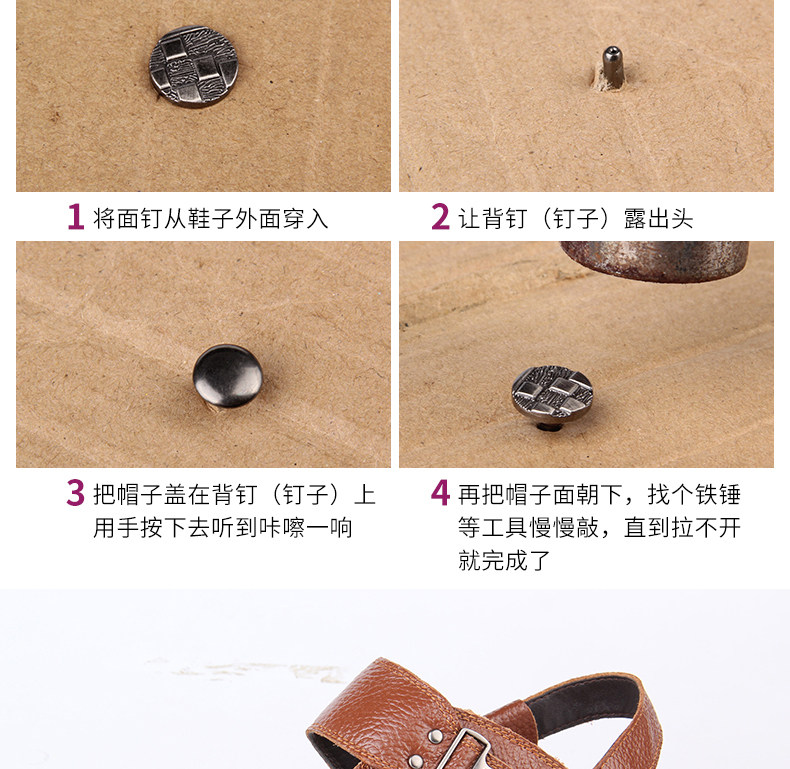 1 将面钉从鞋子外面穿入

2 让背钉（钉子）露出头

3 把帽子盖在背钉（钉子）上用手按下去听到咔嚓一响

4 再把帽子面朝下，找个铁锤等工具慢慢敲，直到拉不开就完成了