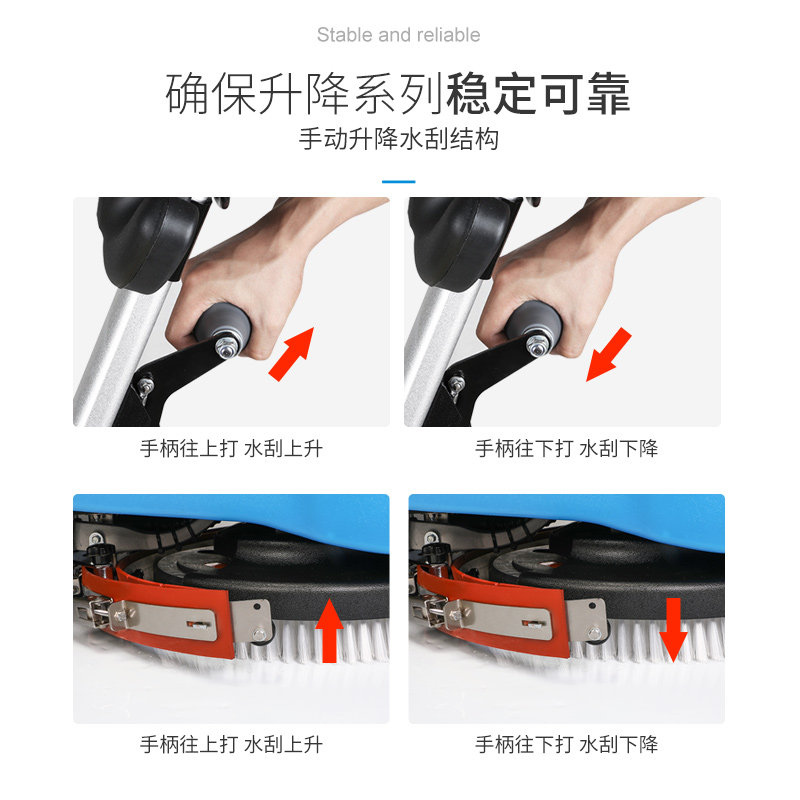 Stable and reliable

确保升降系列稳定可靠

手动升降水刮结构

手柄往上打 水刮上升

手柄往下打 水刮下降

手柄往上打 水刮上升

手柄往下打 水刮下降