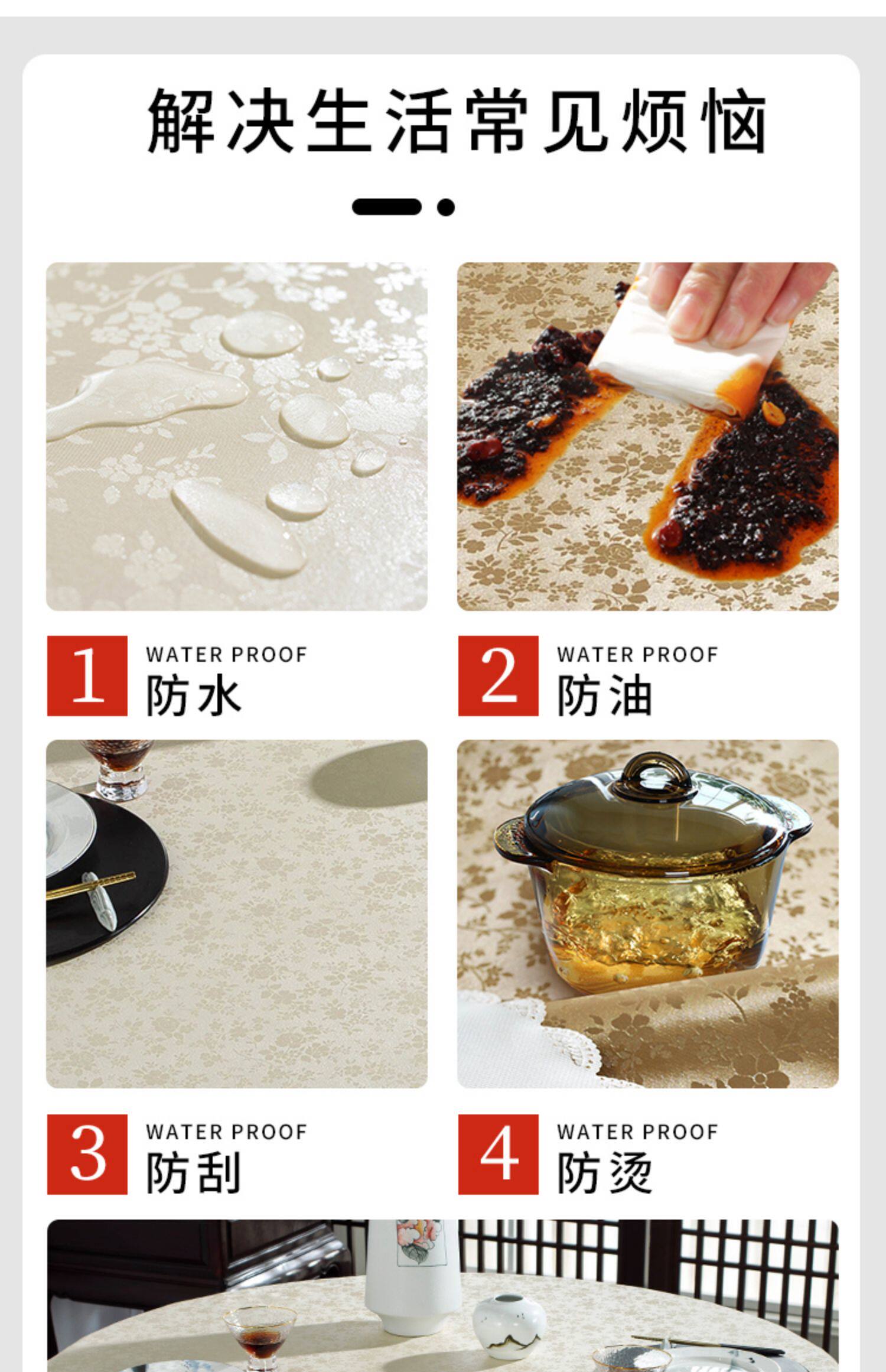 解决生活常见烦恼

1
WATER PROOF
防水

2
WATER PROOF
防油

3
WATER PROOF
防刮

4
WATER PROOF
防烫