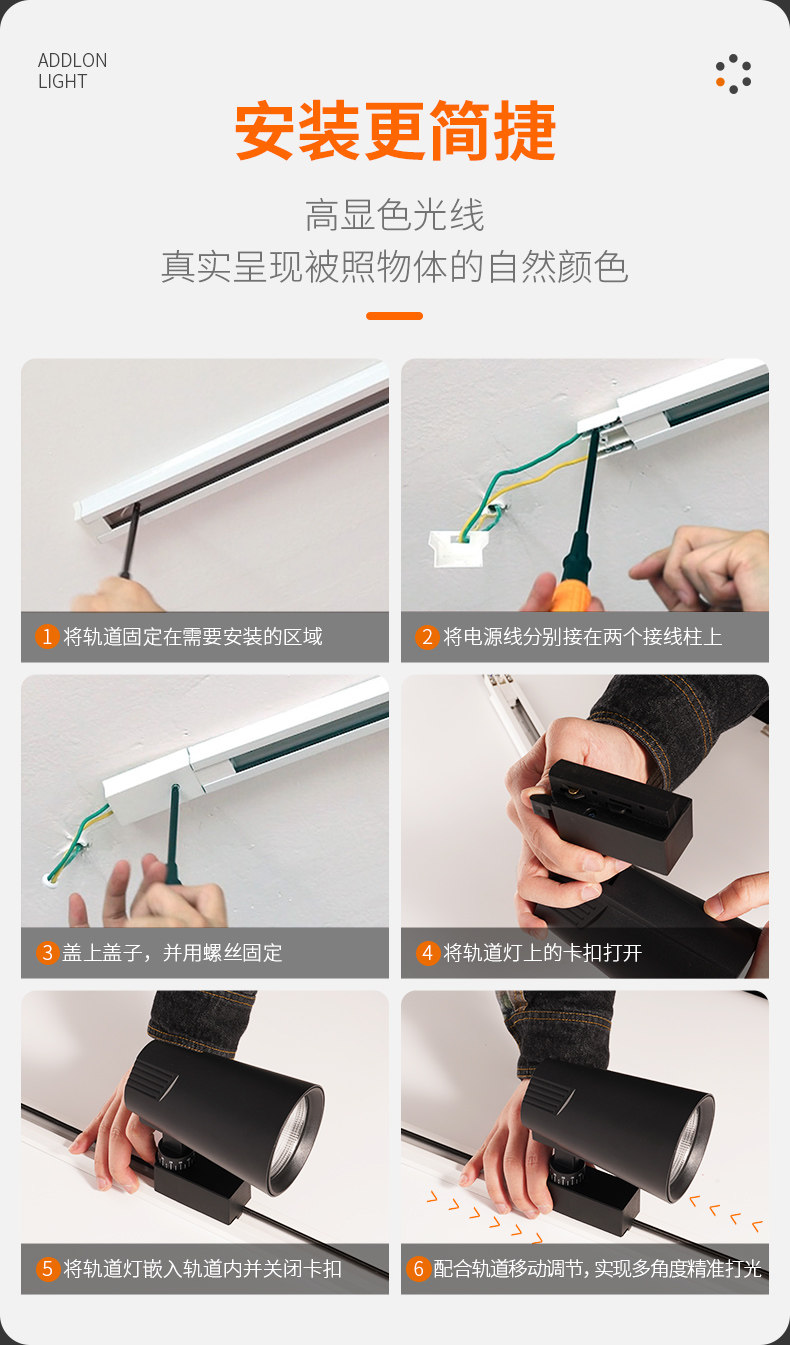 ADDLON
LIGHT

安装更简捷

高显色光线
真实呈现被照物体的自然颜色

1 将轨道固定在需要安装的区域

2 将电源线分别接在两个接线柱上

3 盖上盖子，并用螺丝固定

4 将轨道灯上的卡扣打开

5 将轨道灯嵌入轨道内并关闭卡扣

6 配合轨道移动调节，实现多角度精准打光