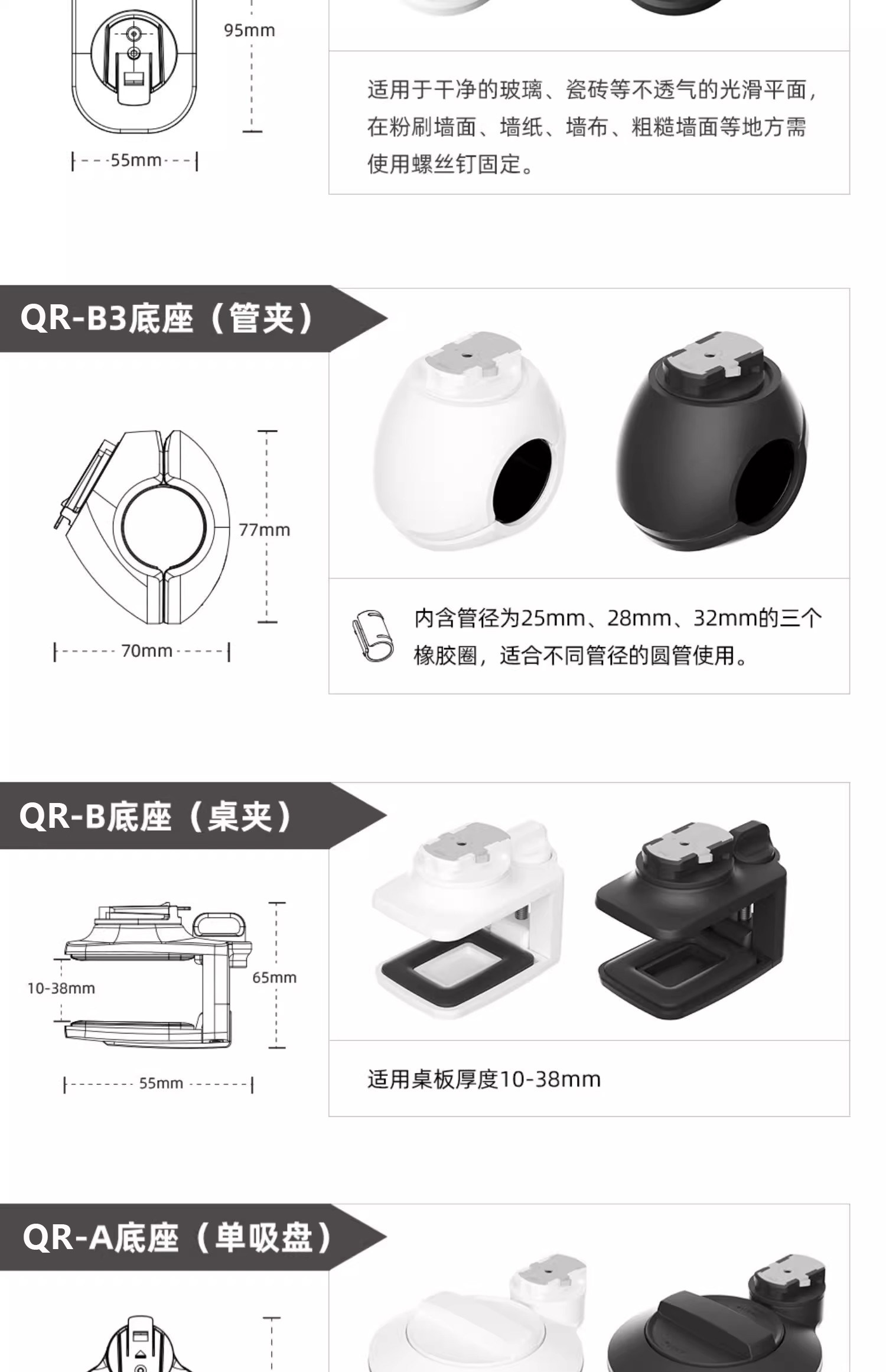 95mm

55mm

适用于干净的玻璃、瓷砖等不透气的光滑平面，在粉刷墙面、墙纸、墙布、粗糙墙面等地方需使用螺丝钉固定。

QR-B3底座（管夹）

77mm

70mm

内含管径为25mm、28mm、32mm的三个橡胶圈，适合不同管径的圆管使用。

QR-B底座（桌夹）

10-38mm

65mm

55mm

适用桌板厚度10-38mm

QR-A底座（单吸盘）