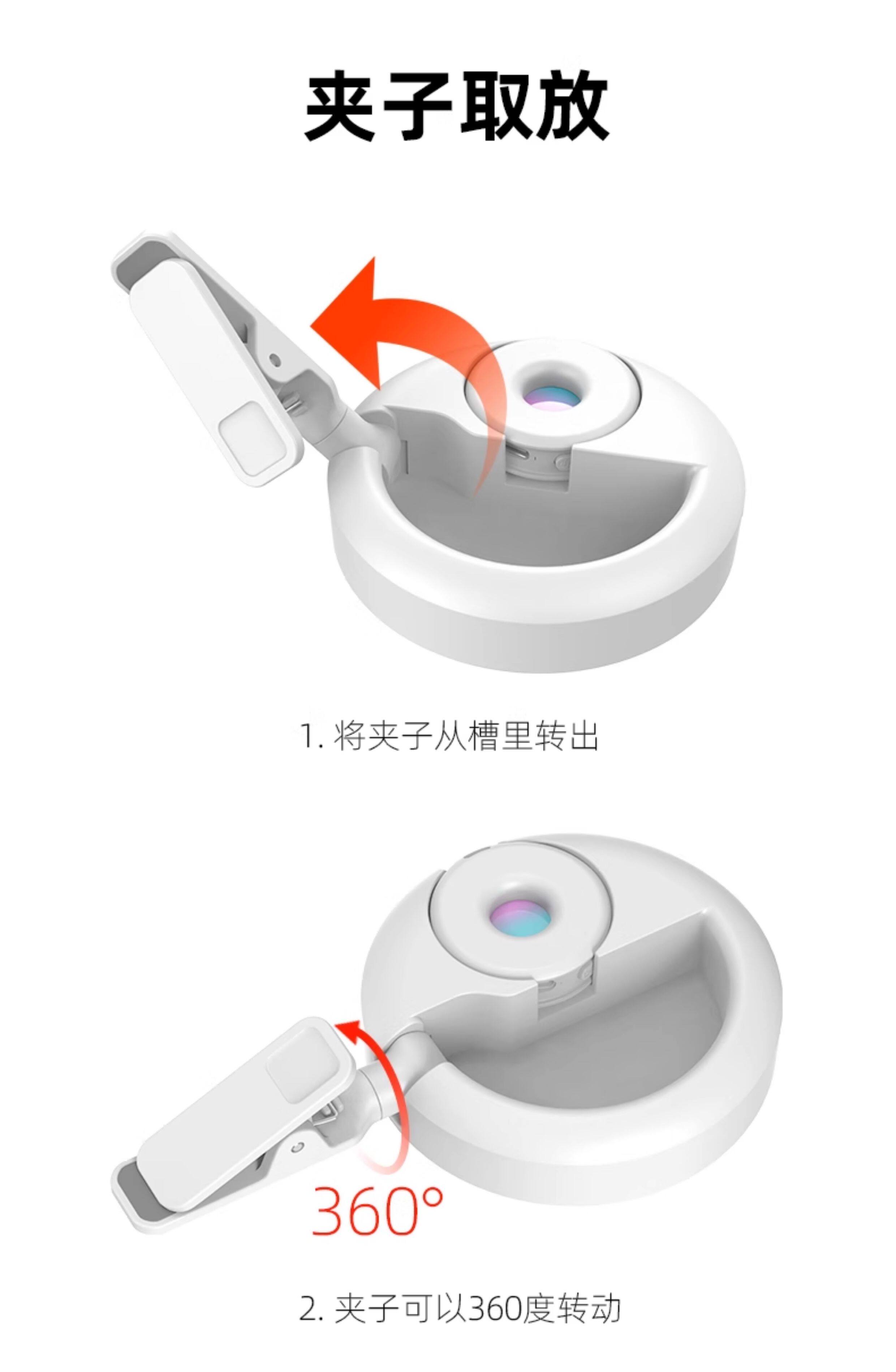 夹子取放

1. 将夹子从槽里转出

360°

2. 夹子可以360度转动