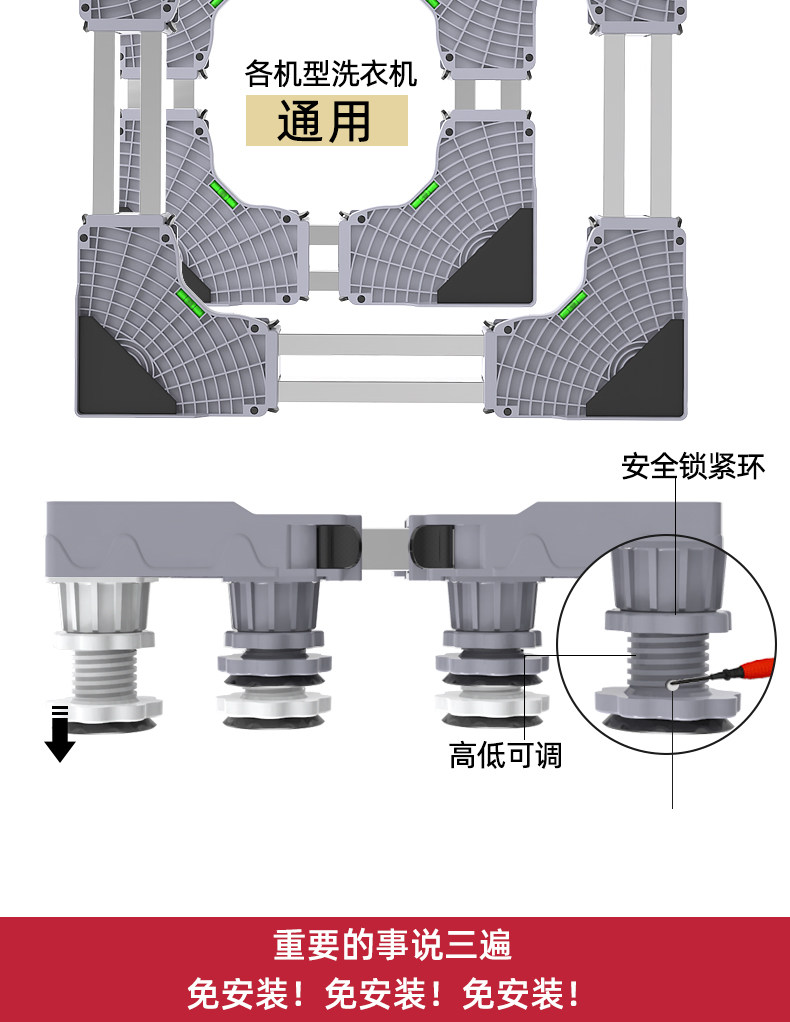 各机型洗衣机
通用

安全锁紧环

高低可调

重要的事说三遍
免安装！免安装！免安装！