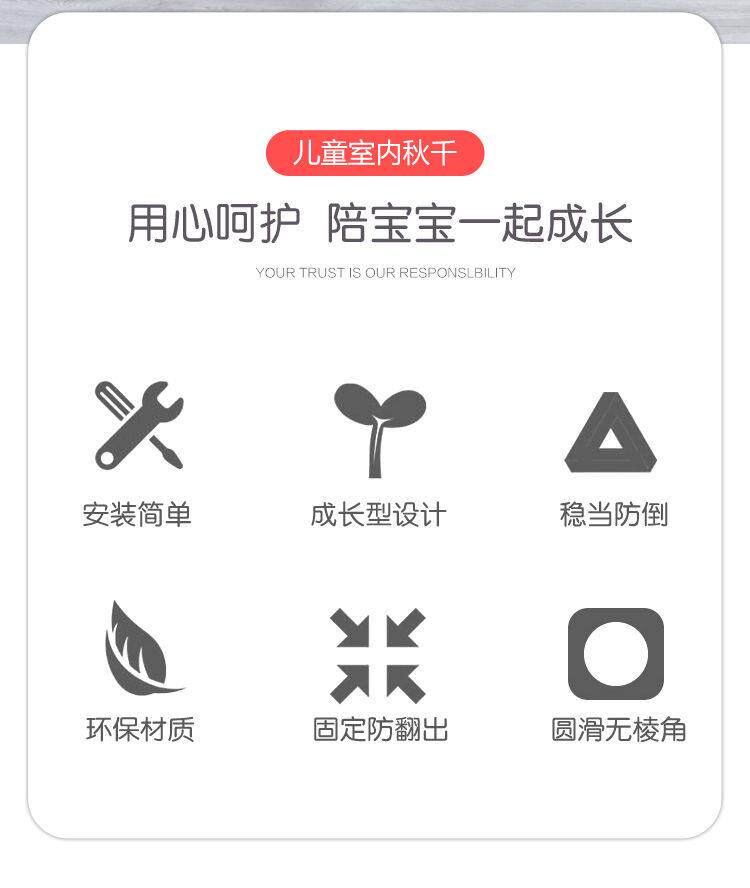 儿童室内秋千

用心呵护 陪宝宝一起成长

YOUR TRUST IS OUR RESPONSLBILITY

安装简单

成长型设计

稳当防倒

环保材质

固定防翻出

圆滑无棱角