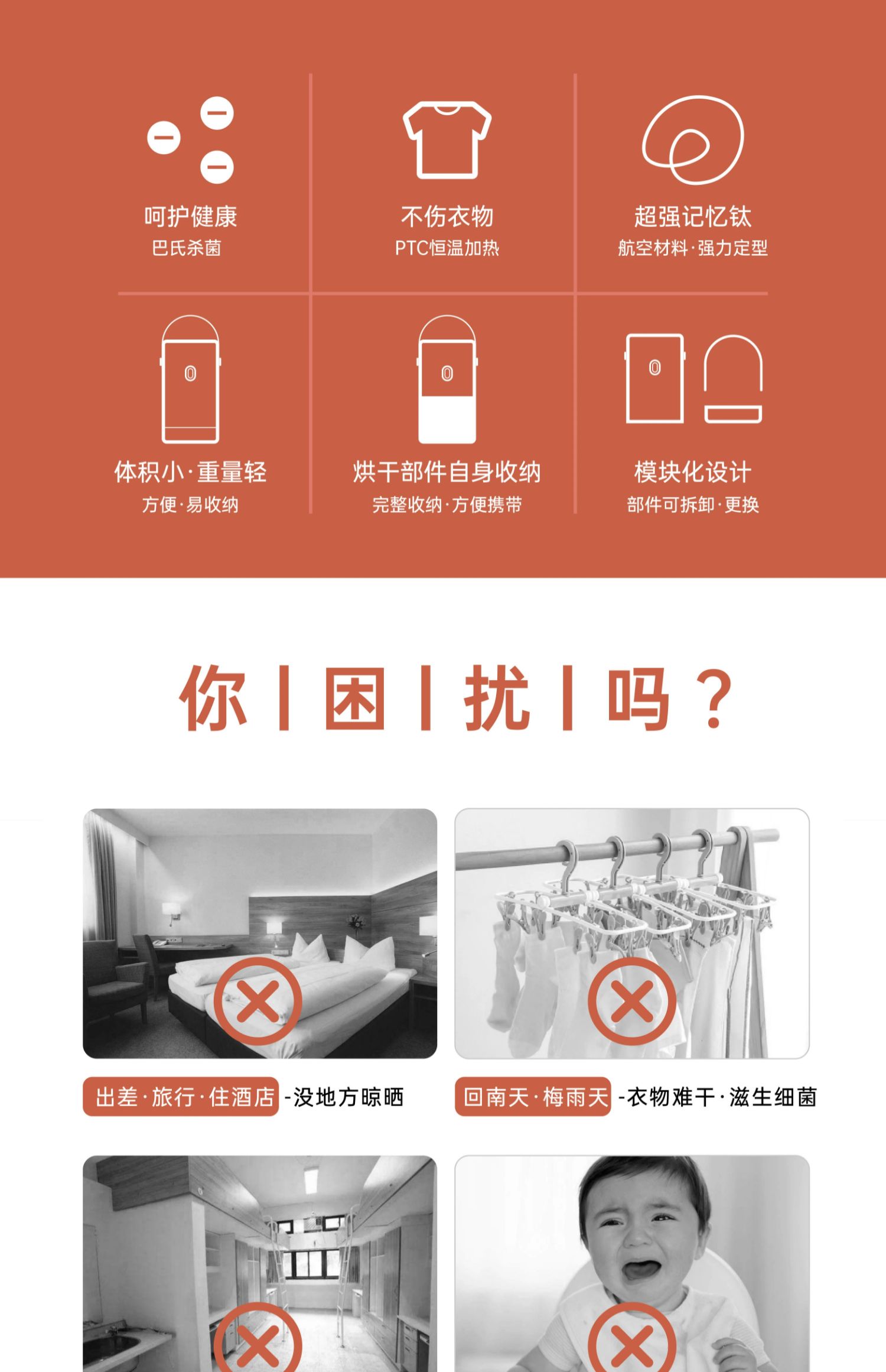 呵护健康
巴氏杀菌

不伤衣物
PTC恒温加热

超强记忆钛
航空材料·强力定型

体积小·重量轻
方便·易收纳

烘干部件自身收纳
完整收纳·方便携带

模块化设计
部件可拆卸·更换

你 | 困 | 扰 | 吗？

出差·旅行·住酒店 -没地方晾晒

回南天·梅雨天 -衣物难干·滋生细菌