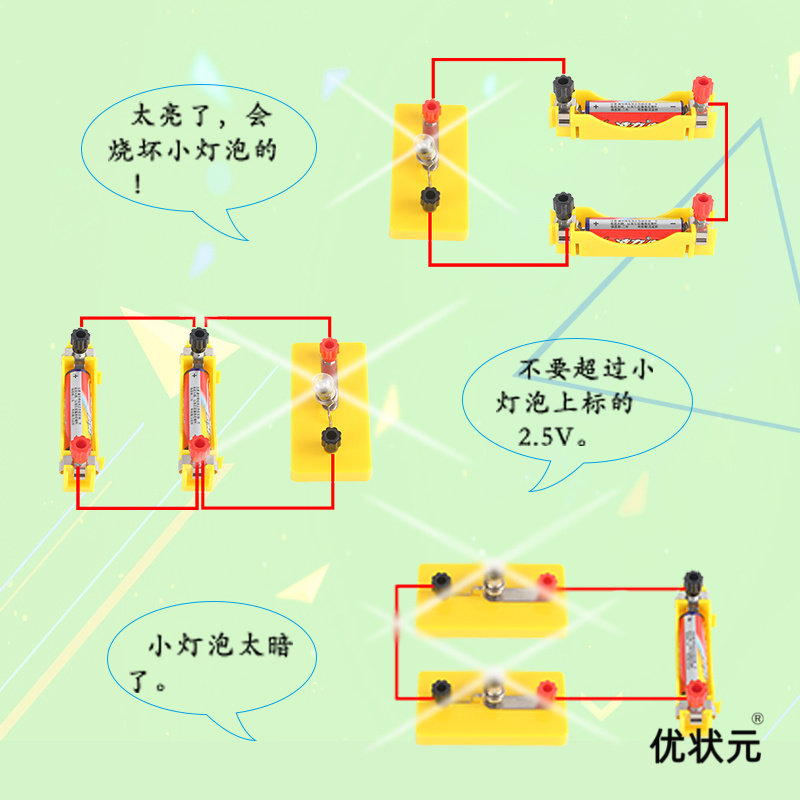 太亮了，会烧坏小灯泡的！

不要超过小灯泡上标的2.5V。

小灯泡太暗了。

优状元®