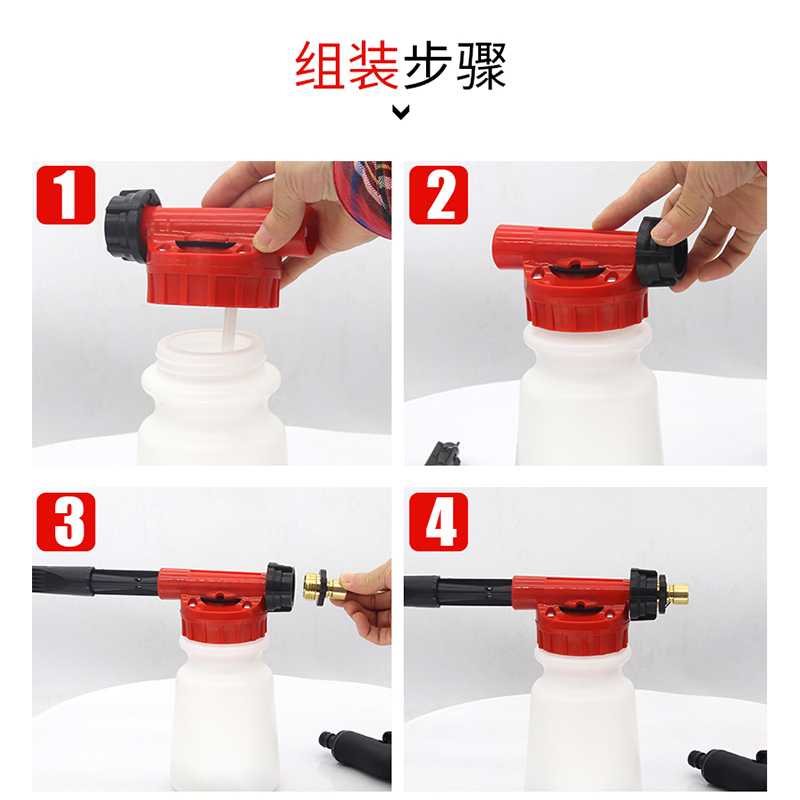 组装步骤

1

2

3

4