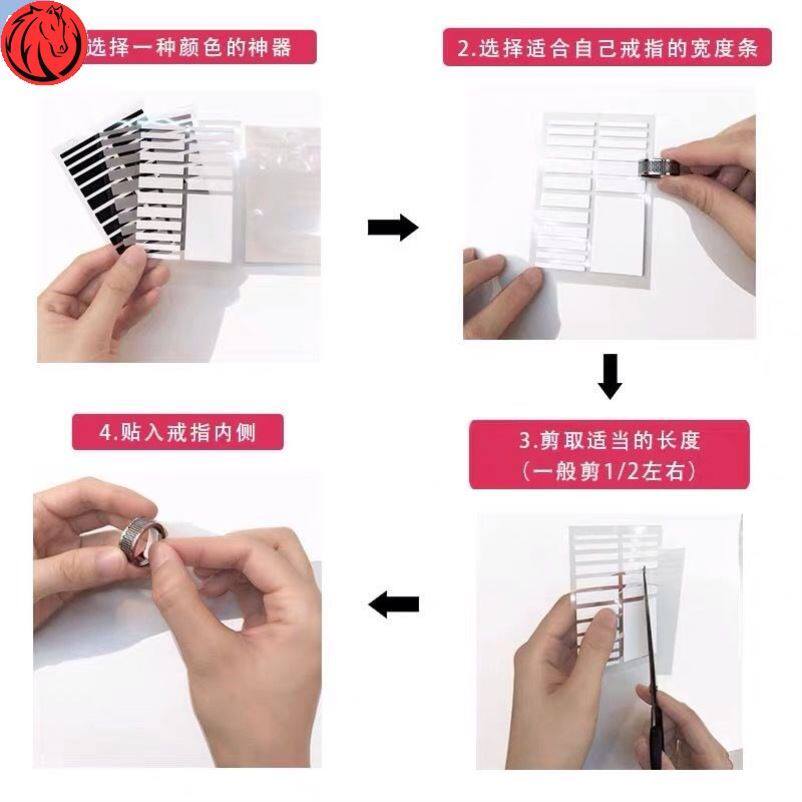 选择一种颜色的神器

2.选择适合自己戒指的宽度条

3.剪取适当的长度
(一般剪1/2左右)

4.贴入戒指内侧