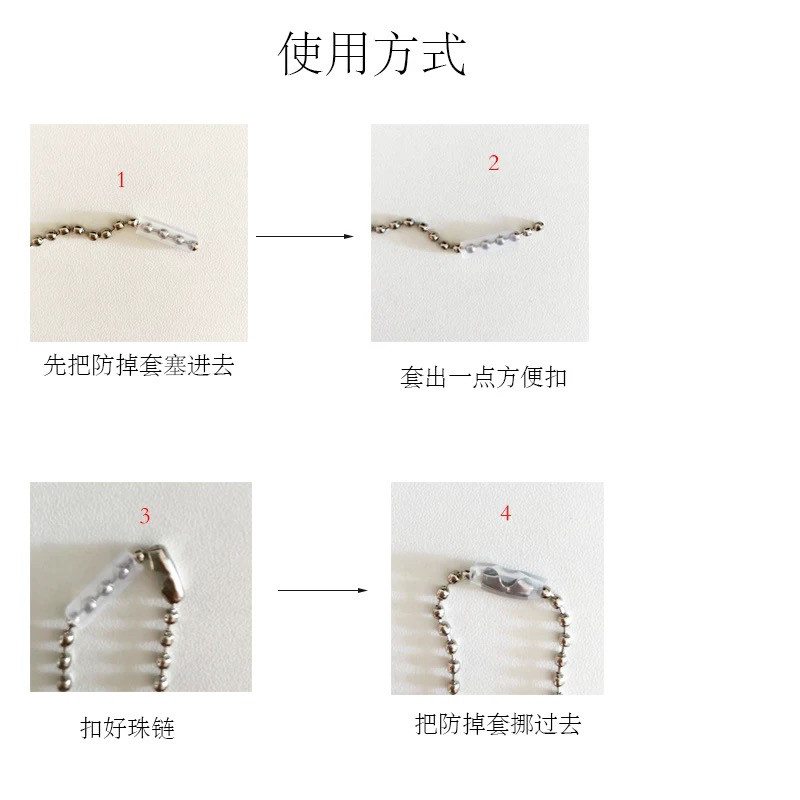 使用方式

1

先把防掉套塞进去

2

套出一点方便扣

3

扣好珠链

4

把防掉套挪过去