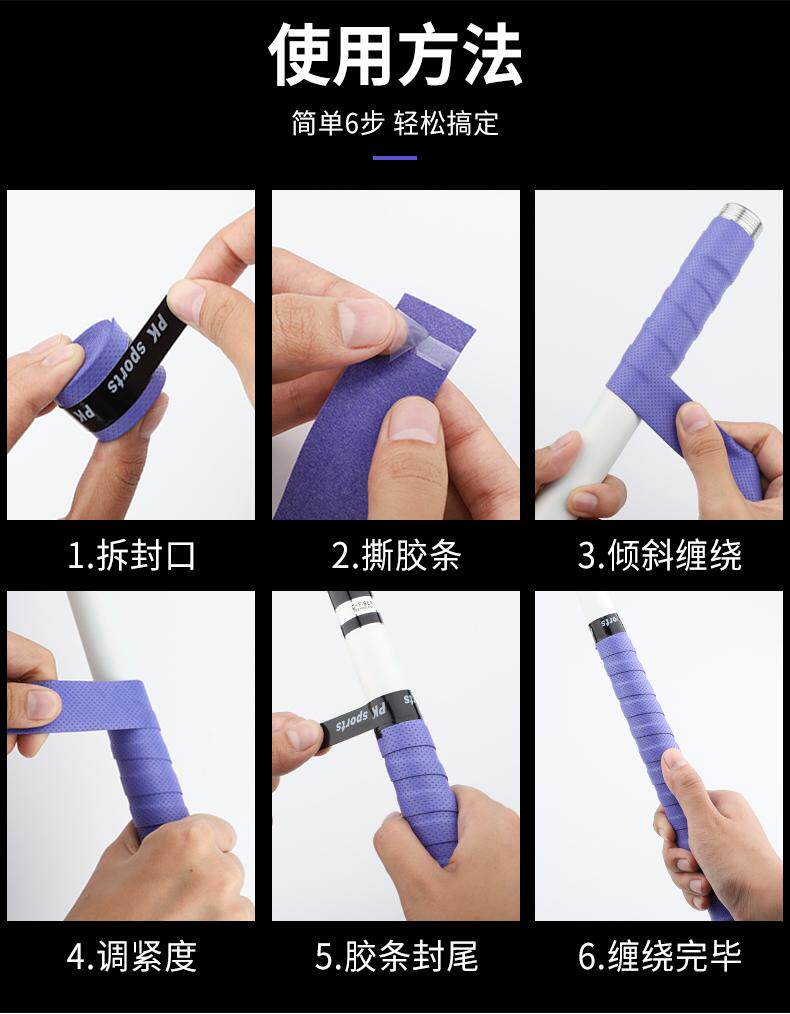 使用方法

简单6步 轻松搞定

PK sports

1.拆封口

2.撕胶条

3.倾斜缠绕

4.调紧度

PK sports

5.胶条封尾

6.缠绕完毕