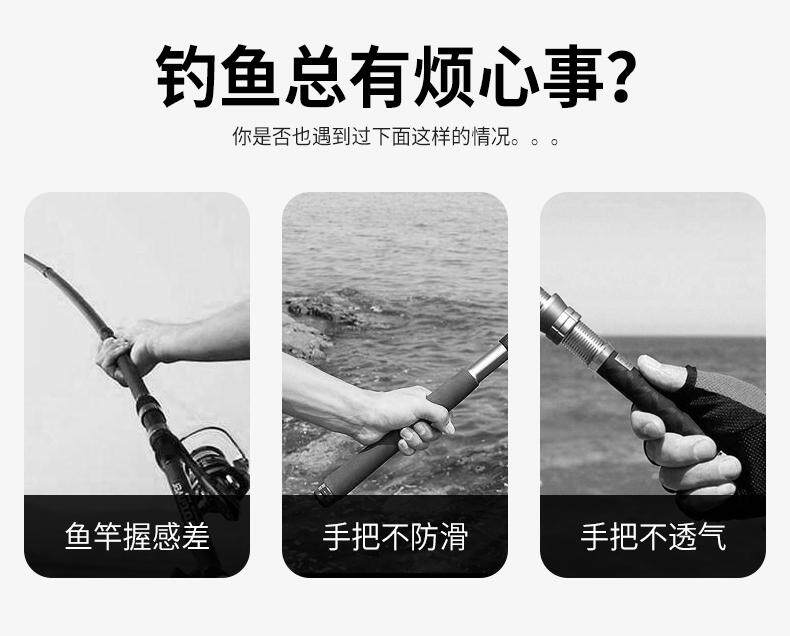 钓鱼总有烦心事?

你是否也遇到过下面这样的情况。。。

鱼竿握感差

手把不防滑

手把不透气